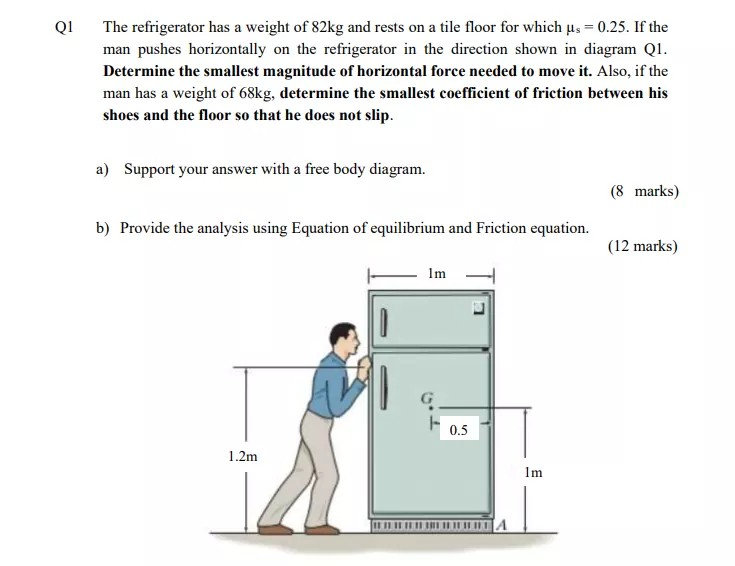 Q1 The refrigerator has a weight of 82kg and rests on a tile floor for which $\mu_s = 0.25$. If the man pushes horizontally on the refrigerator in the direction shown in diagram Q1. **Determine the smallest magnitude of horizontal force needed to move it.** Also, if the man has a weight of 68kg, **determine the smallest coefficient of friction between his shoes and the floor so that he does not slip.**

a) Support your answer with a free body diagram.

(8 marks)

b) Provide the analysis using Equation of equilibrium and Friction equation.

(12 marks)

1m

G

0.5

1.2m

1m

A