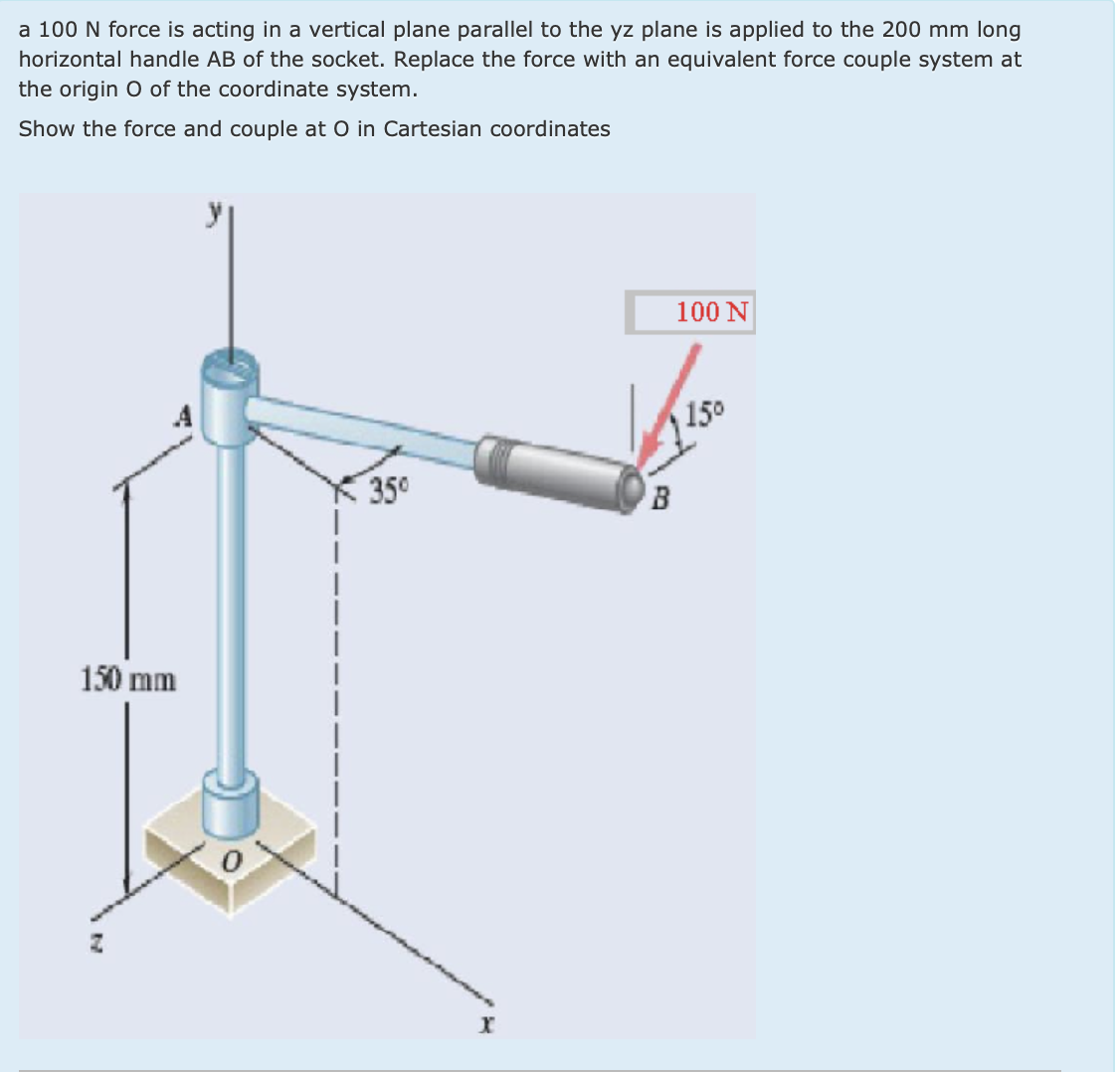 a 100 N force is acting in a vertical plane parallel to the yz plane is applied to the 200 mm long horizontal handle AB of the socket. Replace the force with an equivalent force couple system at the origin O of the coordinate system.

Show the force and couple at O in Cartesian coordinates

y

100 N

A

15°

35°

B

150 mm

O

z

x