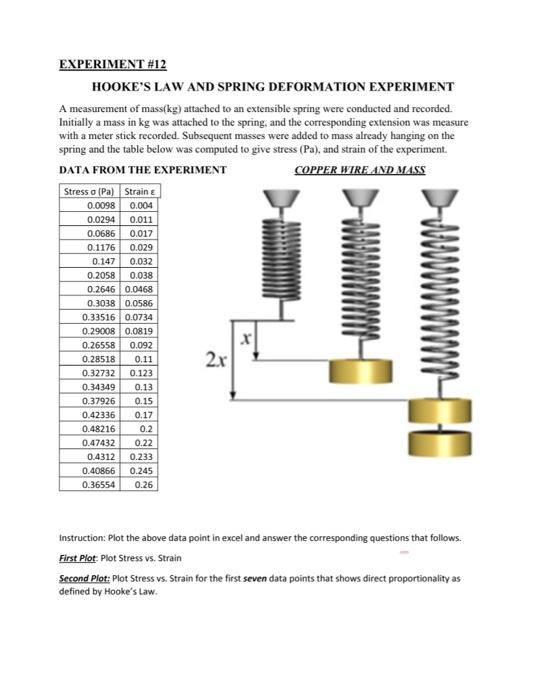 EXPERIMENT #12

HOOKE'S LAW AND SPRING DEFORMATION EXPERIMENT

A measurement of mass(kg) attached to an extensible spring were conducted and recorded. Initially a mass in kg was attached to the spring, and the corresponding extension was measure with a meter stick recorded. Subsequent masses were added to mass already hanging on the spring and the table below was computed to give stress (Pa), and strain of the experiment.

DATA FROM THE EXPERIMENT

COPPER WIRE AND MASS

| Stress σ (Pa) | Strain ε |
|---|---|
| 0.0098 | 0.004 |
| 0.0294 | 0.011 |
| 0.0686 | 0.017 |
| 0.1176 | 0.029 |
| 0.147 | 0.032 |
| 0.2058 | 0.038 |
| 0.2646 | 0.0468 |
| 0.3038 | 0.0586 |
| 0.33516 | 0.0734 |
| 0.29008 | 0.0819 |
| 0.26558 | 0.092 |
| 0.28518 | 0.11 |
| 0.32732 | 0.123 |
| 0.34349 | 0.13 |
| 0.37926 | 0.15 |
| 0.42336 | 0.17 |
| 0.48216 | 0.2 |
| 0.47432 | 0.22 |
| 0.4312 | 0.233 |
| 0.40866 | 0.245 |
| 0.36554 | 0.26 |

$x$

$2x$

Instruction: Plot the above data point in excel and answer the corresponding questions that follows.

First Plot: Plot Stress vs. Strain

Second Plot: Plot Stress vs. Strain for the first seven data points that shows direct proportionality as defined by Hooke's Law.