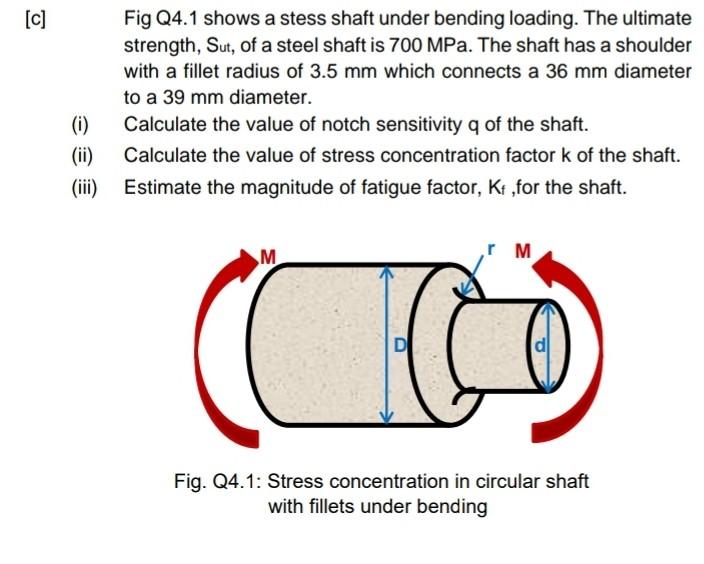 [c] Fig Q4.1 shows a stess shaft under bending loading. The ultimate strength, $S_{ut}$, of a steel shaft is 700 MPa. The shaft has a shoulder with a fillet radius of 3.5 mm which connects a 36 mm diameter to a 39 mm diameter.

(i) Calculate the value of notch sensitivity q of the shaft.

(ii) Calculate the value of stress concentration factor k of the shaft.

(iii) Estimate the magnitude of fatigue factor, $K_f$ ,for the shaft.

M

r M

D

d

Fig. Q4.1: Stress concentration in circular shaft with fillets under bending