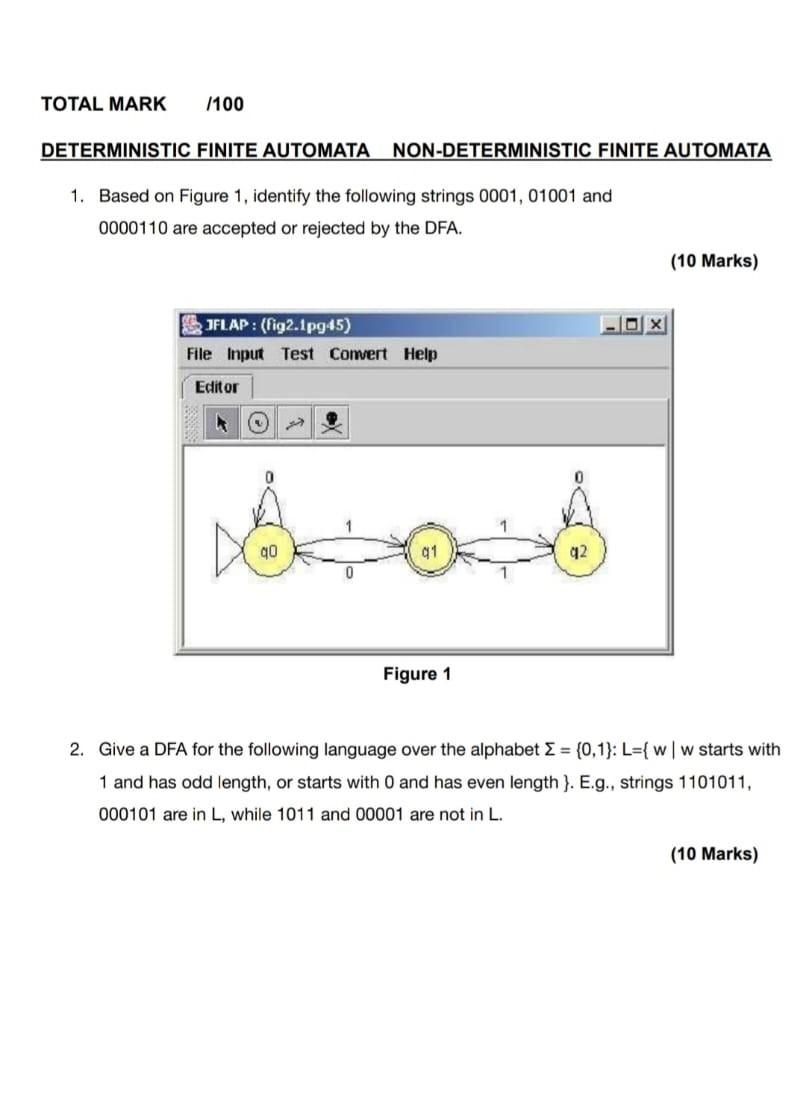 TOTAL MARK /100

DETERMINISTIC FINITE AUTOMATA NON-DETERMINISTIC FINITE AUTOMATA

1. Based on Figure 1, identify the following strings 0001, 01001 and 0000110 are accepted or rejected by the DFA.

(10 Marks)

JFLAP : (fig2.1pg45)

File Input Test Convert Help

Editor

0 0

1 1

q0 q1 q2

0 1

Figure 1

2. Give a DFA for the following language over the alphabet $\Sigma = \{0,1\}$: L={ w | w starts with 1 and has odd length, or starts with 0 and has even length }. E.g., strings 1101011, 000101 are in L, while 1011 and 00001 are not in L.

(10 Marks)