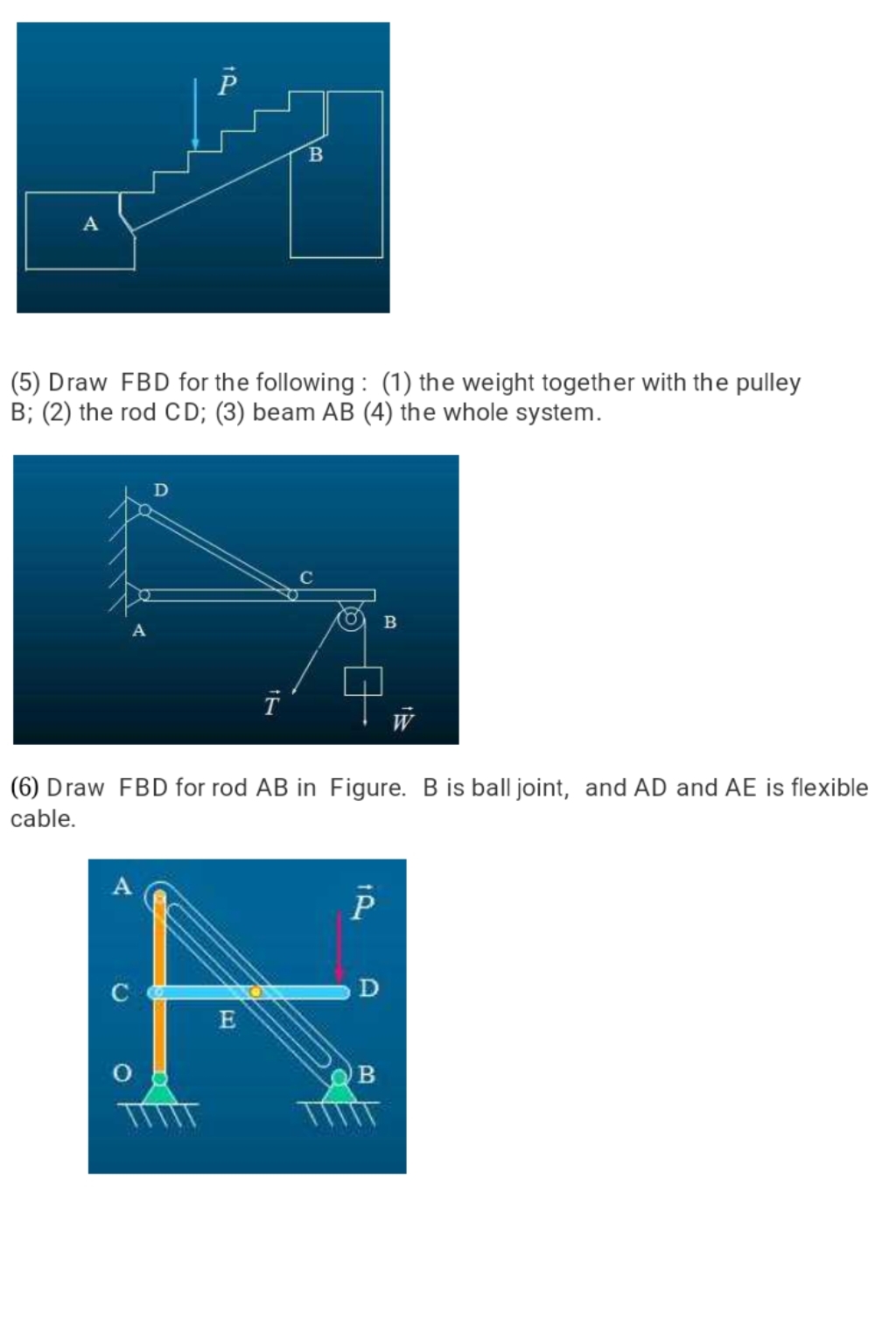 $\vec{P}$

B

A

(5) Draw FBD for the following : (1) the weight together with the pulley B; (2) the rod CD; (3) beam AB (4) the whole system.

D

C

A

B

$\vec{T}$

$\vec{W}$

(6) Draw FBD for rod AB in Figure. B is ball joint, and AD and AE is flexible cable.

A

$\vec{P}$

C

D

E

O

B