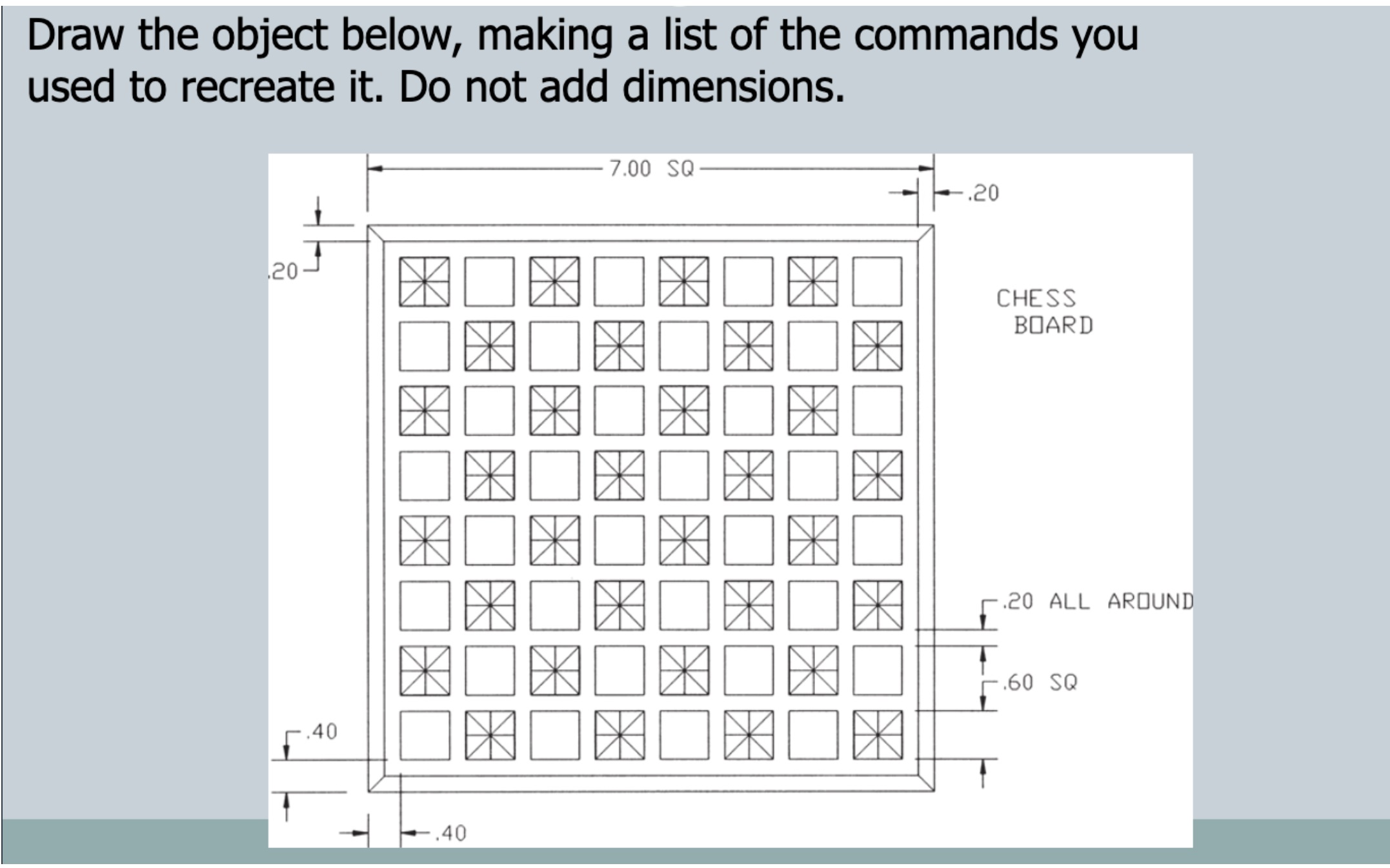 Draw the object below, making a list of the commands you used to recreate it. Do not add dimensions.

7.00 SQ

.20

.20

CHESS BOARD

.20 ALL AROUND

.60 SQ

.40

.40