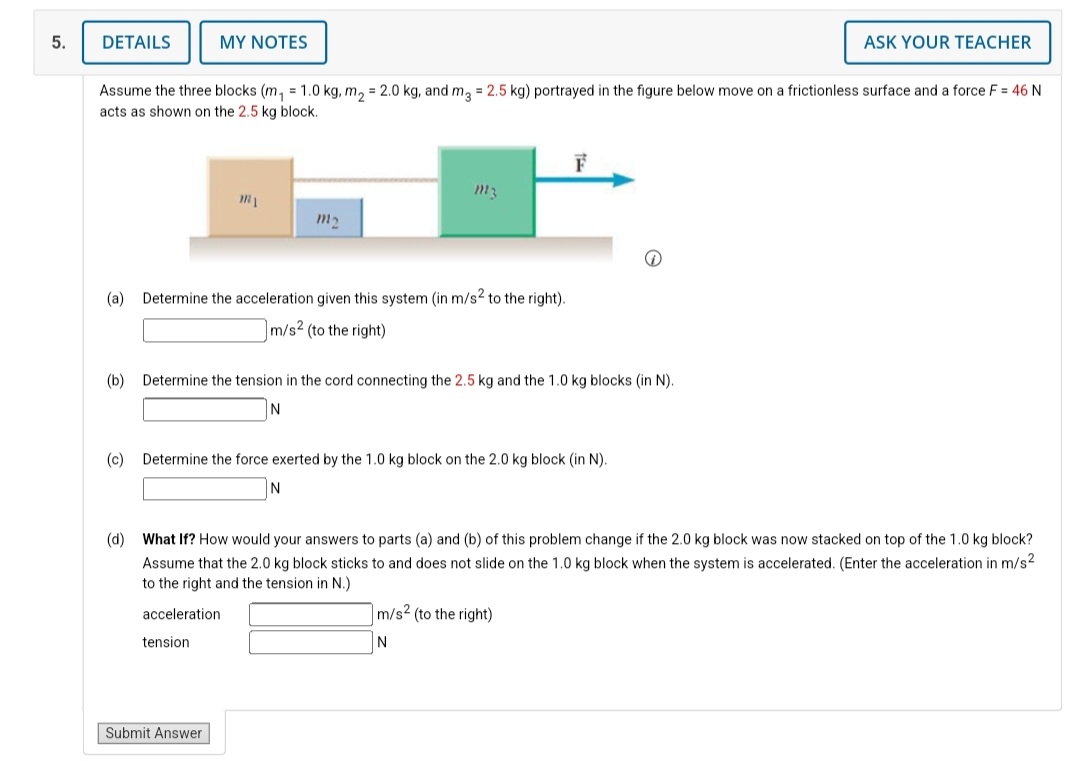 5. DETAILS MY NOTES ASK YOUR TEACHER

Assume the three blocks ($m_1$ = 1.0 kg, $m_2$ = 2.0 kg, and $m_3$ = 2.5 kg) portrayed in the figure below move on a frictionless surface and a force $F$ = 46 N acts as shown on the 2.5 kg block.

$m_1$ $m_2$ $m_3$ $\vec{F}$

(a) Determine the acceleration given this system (in m/s$^2$ to the right).

m/s$^2$ (to the right)

(b) Determine the tension in the cord connecting the 2.5 kg and the 1.0 kg blocks (in N).

N

(c) Determine the force exerted by the 1.0 kg block on the 2.0 kg block (in N).

N

(d) What If? How would your answers to parts (a) and (b) of this problem change if the 2.0 kg block was now stacked on top of the 1.0 kg block? Assume that the 2.0 kg block sticks to and does not slide on the 1.0 kg block when the system is accelerated. (Enter the acceleration in m/s$^2$ to the right and the tension in N.)

acceleration m/s$^2$ (to the right)

tension N

Submit Answer