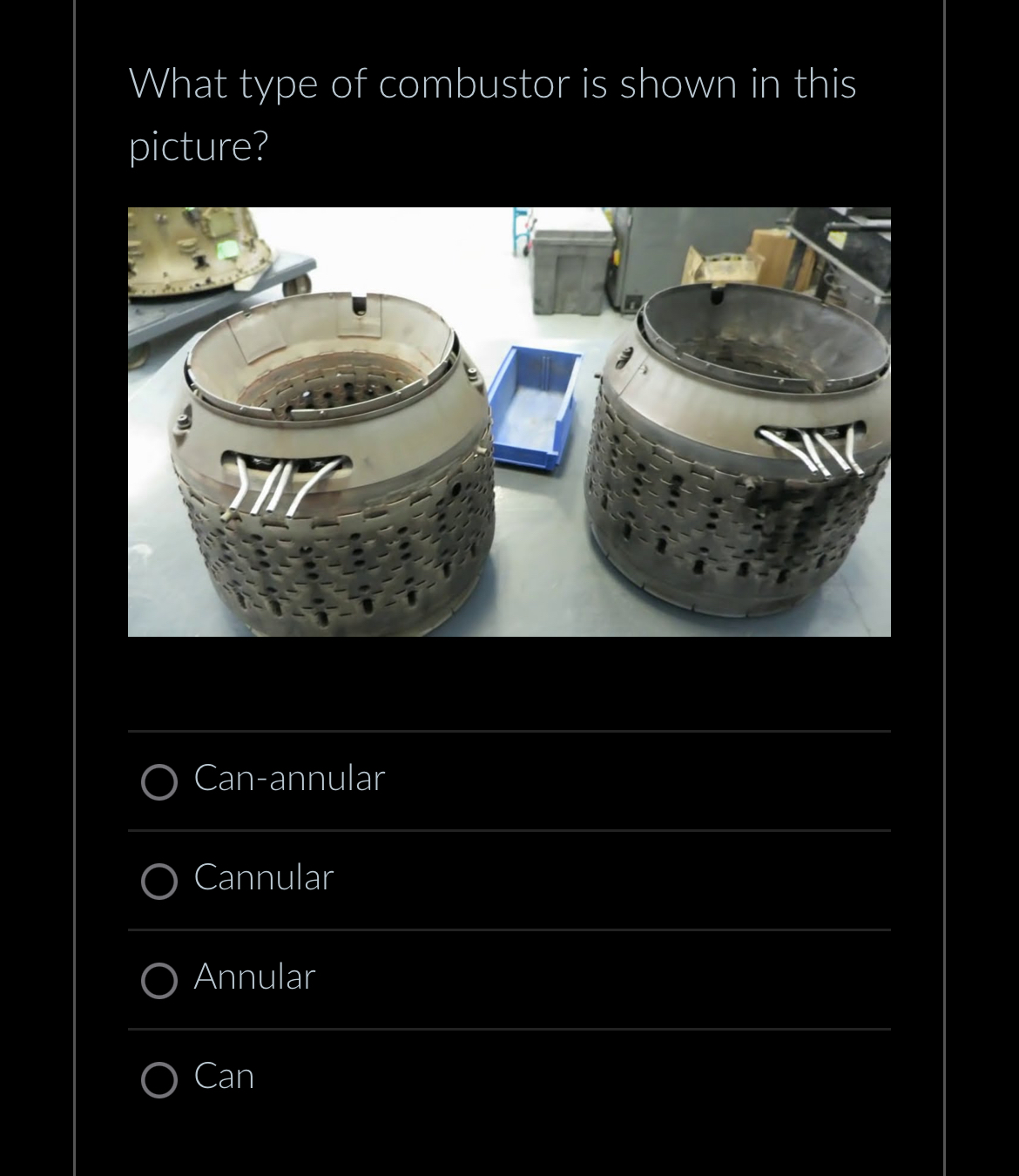 What type of combustor is shown in this picture?

Can-annular

Cannular

Annular

Can