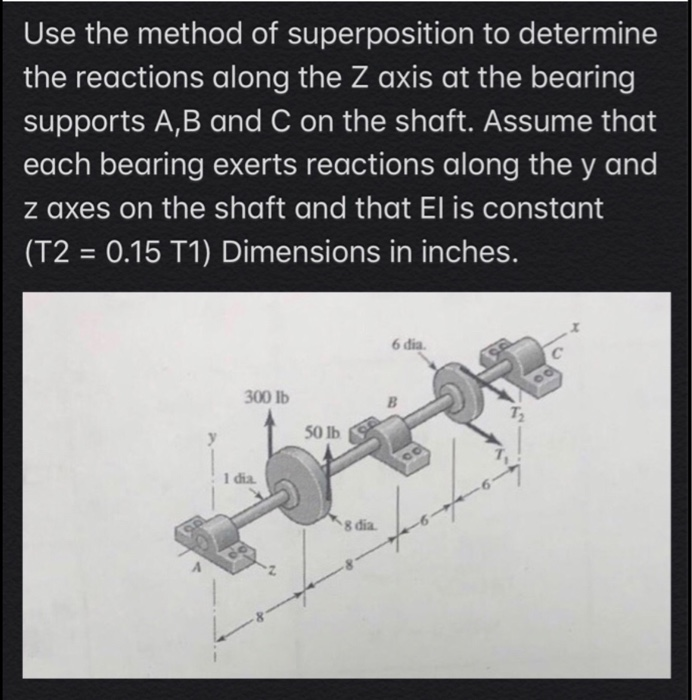 Use the method of superposition to determine the reactions along the Z axis at the bearing supports A,B and C on the shaft. Assume that each bearing exerts reactions along the y and z axes on the shaft and that EI is constant (T2 = 0.15 T1) Dimensions in inches.

6 dia.
x
C
300 lb
B
$T_2$
y
50 lb
$T_1$
1 dia.
6
8 dia.
6
A
z
8
8