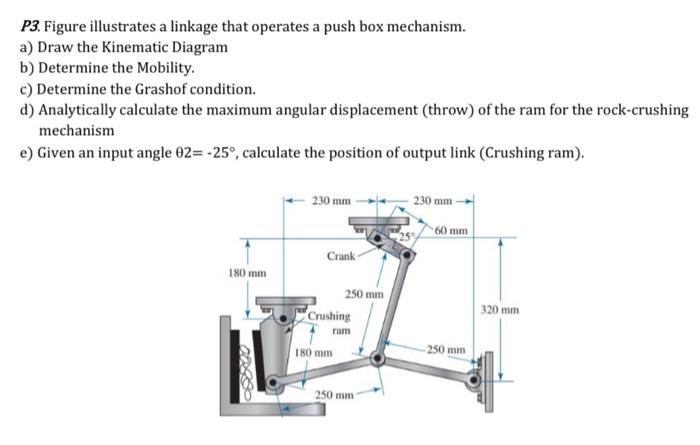 P3. Figure illustrates a linkage that operates a push box mechanism.
a) Draw the Kinematic Diagram
b) Determine the Mobility.
c) Determine the Grashof condition.
d) Analytically calculate the maximum angular displacement (throw) of the ram for the rock-crushing mechanism
e) Given an input angle θ2= -25°, calculate the position of output link (Crushing ram).

230 mm
230 mm
25°
60 mm
Crank
180 mm
250 mm
320 mm
Crushing ram
180 mm
250 mm
250 mm