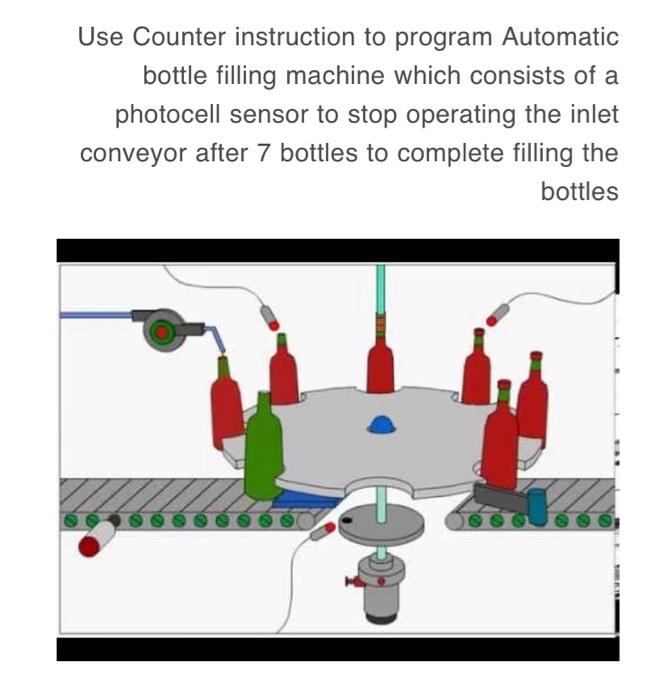 Use Counter instruction to program Automatic bottle filling machine which consists of a photocell sensor to stop operating the inlet conveyor after 7 bottles to complete filling the bottles