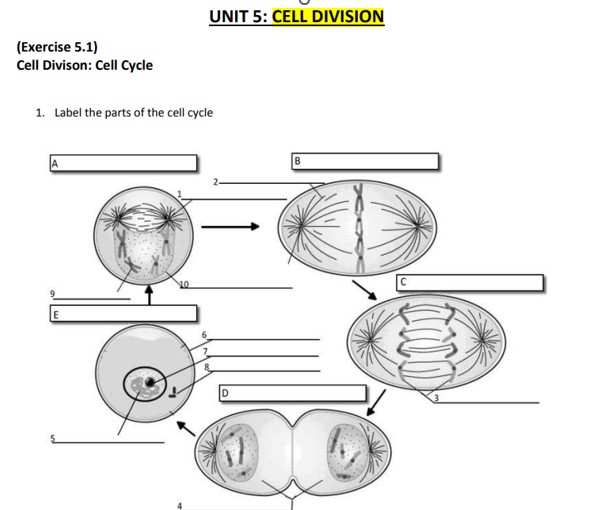 UNIT 5: CELL DIVISION

(Exercise 5.1)
Cell Divison: Cell Cycle

1. Label the parts of the cell cycle

A

B

2

1

10

9

C

E

6

7

8

D

3

5

4