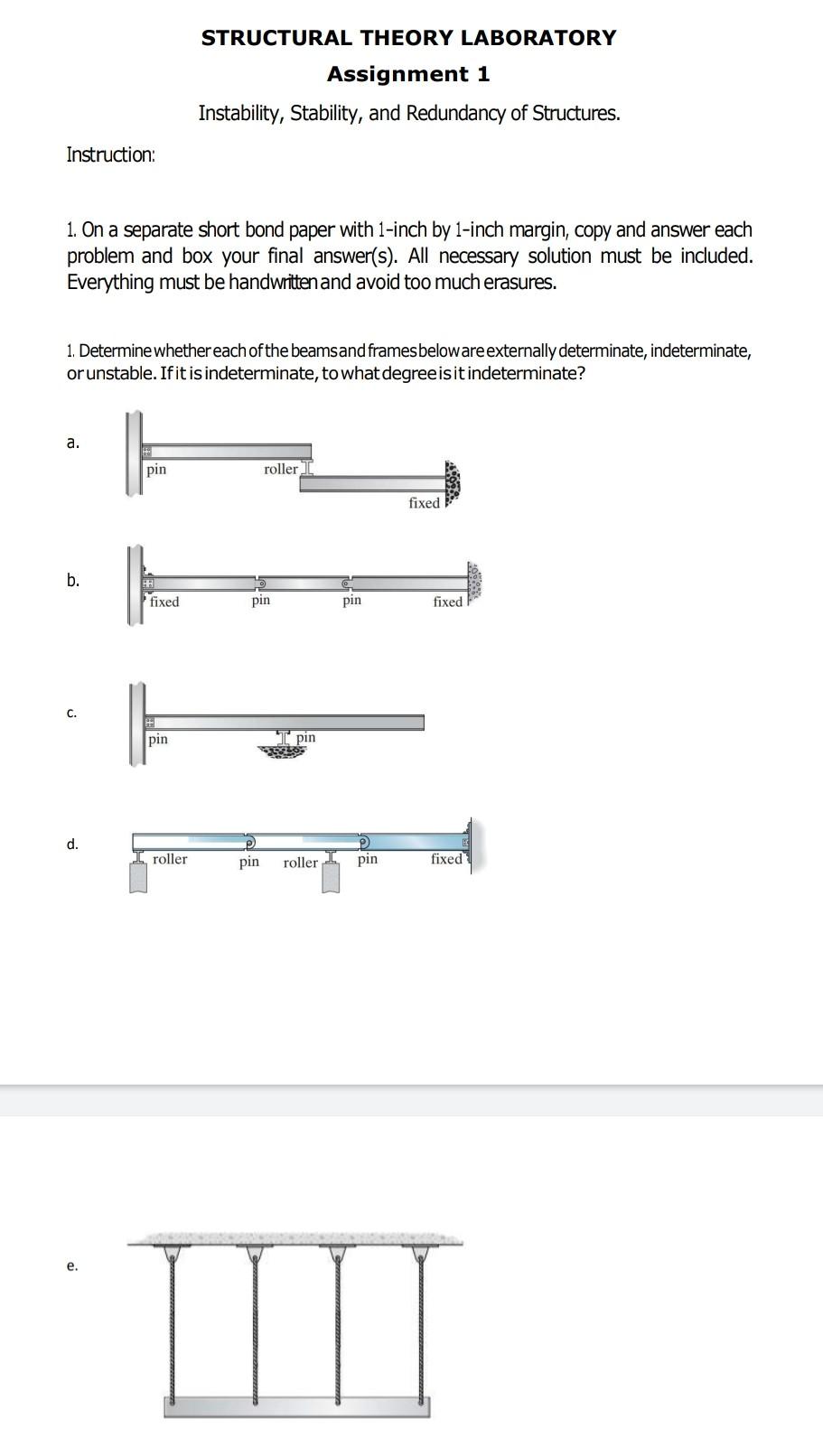 STRUCTURAL THEORY LABORATORY

Assignment 1

Instability, Stability, and Redundancy of Structures.

Instruction:

1. On a separate short bond paper with 1-inch by 1-inch margin, copy and answer each problem and box your final answer(s). All necessary solution must be included. Everything must be handwritten and avoid too much erasures.

1. Determine whether each of the beams and frames below are externally determinate, indeterminate, or unstable. If it is indeterminate, to what degree is it indeterminate?

a.

pin

roller

fixed

b.

fixed

pin

pin

fixed

c.

pin

pin

d.

roller

pin

roller

pin

fixed

e.