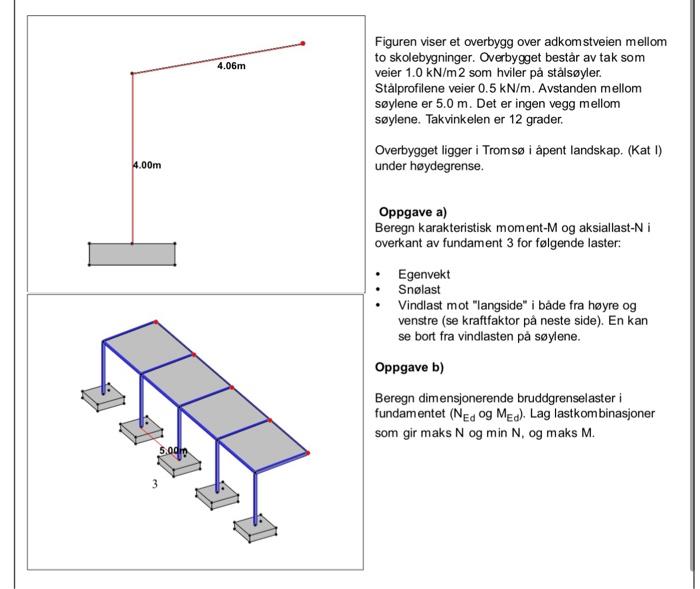 4.06m

4.00m

5.00m

3

Figuren viser et overbygg over adkomstveien mellom to skolebygninger. Overbygget består av tak som veier 1.0 kN/m2 som hviler på stålsøyler. Stålprofilene veier 0.5 kN/m. Avstanden mellom søylene er 5.0 m. Det er ingen vegg mellom søylene. Takvinkelen er 12 grader.

Overbygget ligger i Tromsø i åpent landskap. (Kat I) under høydegrense.

Oppgave a)
Beregn karakteristisk moment-M og aksiallast-N i overkant av fundament 3 for følgende laster:

• Egenvekt
• Snølast
• Vindlast mot "langside" i både fra høyre og venstre (se kraftfaktor på neste side). En kan se bort fra vindlasten på søylene.

Oppgave b)

Beregn dimensjonerende bruddgrenselaster i fundamentet ($N_{Ed}$ og $M_{Ed}$). Lag lastkombinasjoner som gir maks N og min N, og maks M.