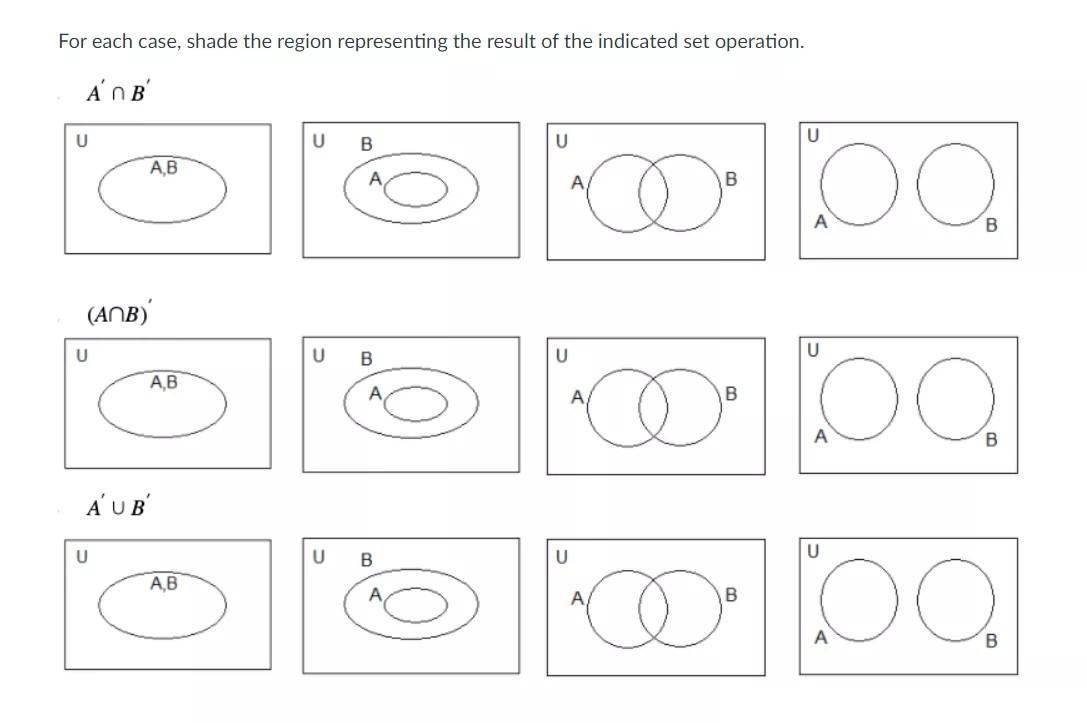 For each case, shade the region representing the result of the indicated set operation.

$A' \cap B'$

U
A,B

U
B
A

U
A
B

U
A
B

$(A \cap B)'$

U
A,B

U
B
A

U
A
B

U
A
B

$A' \cup B'$

U
A,B

U
B
A

U
A
B

U
A
B