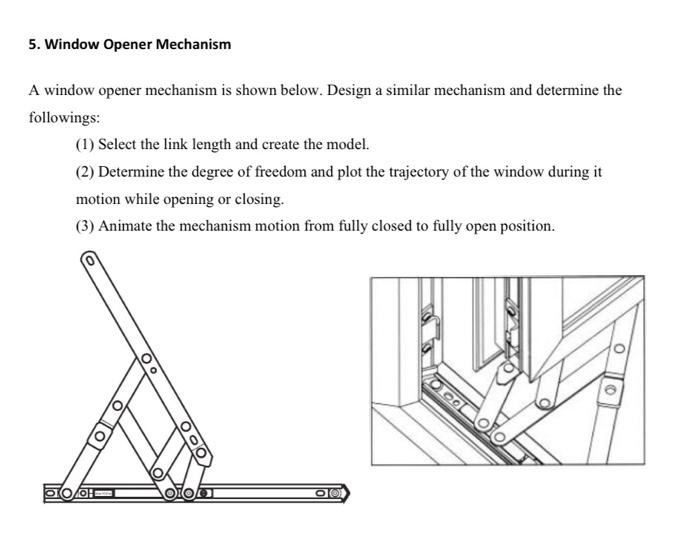 5. Window Opener Mechanism

A window opener mechanism is shown below. Design a similar mechanism and determine the followings:

(1) Select the link length and create the model.

(2) Determine the degree of freedom and plot the trajectory of the window during it motion while opening or closing.

(3) Animate the mechanism motion from fully closed to fully open position.