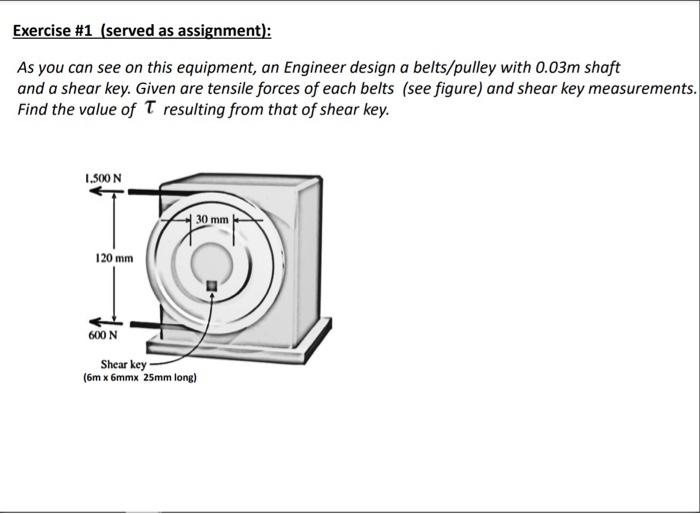 Exercise #1 (served as assignment):

As you can see on this equipment, an Engineer design a belts/pulley with 0.03m shaft and a shear key. Given are tensile forces of each belts (see figure) and shear key measurements. Find the value of $\tau$ resulting from that of shear key.

1,500 N

30 mm

120 mm

600 N

Shear key
(6m x 6mmx 25mm long)