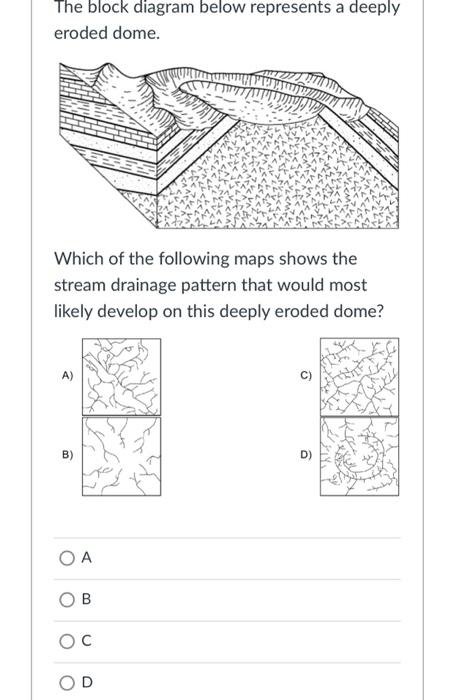 The block diagram below represents a deeply eroded dome.

Which of the following maps shows the stream drainage pattern that would most likely develop on this deeply eroded dome?

A)

B)

C)

D)

A

B

C

D