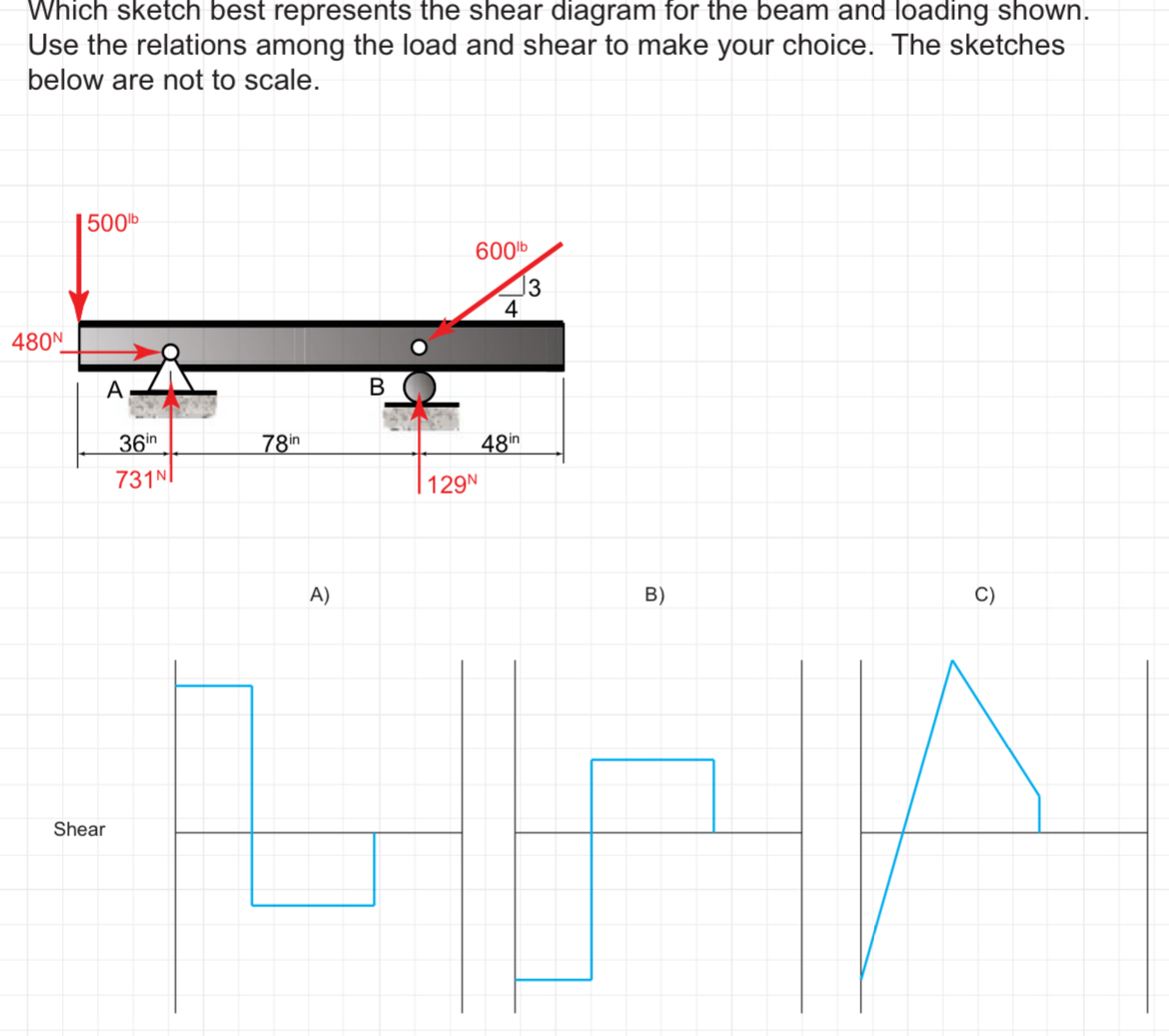 Which sketch best represents the shear diagram for the beam and loading shown. Use the relations among the load and shear to make your choice. The sketches below are not to scale.

$500^{lb}$

$600^{lb}$

3

4

$480^{N}$

A

B

$36^{in}$

$78^{in}$

$48^{in}$

$731^{N}$

$129^{N}$

A)

B)

C)

Shear