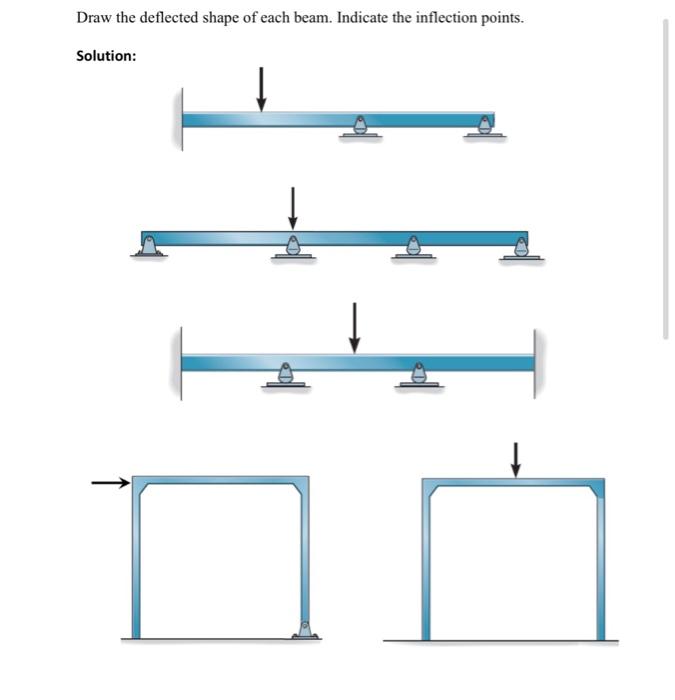 Draw the deflected shape of each beam. Indicate the inflection points.

Solution: