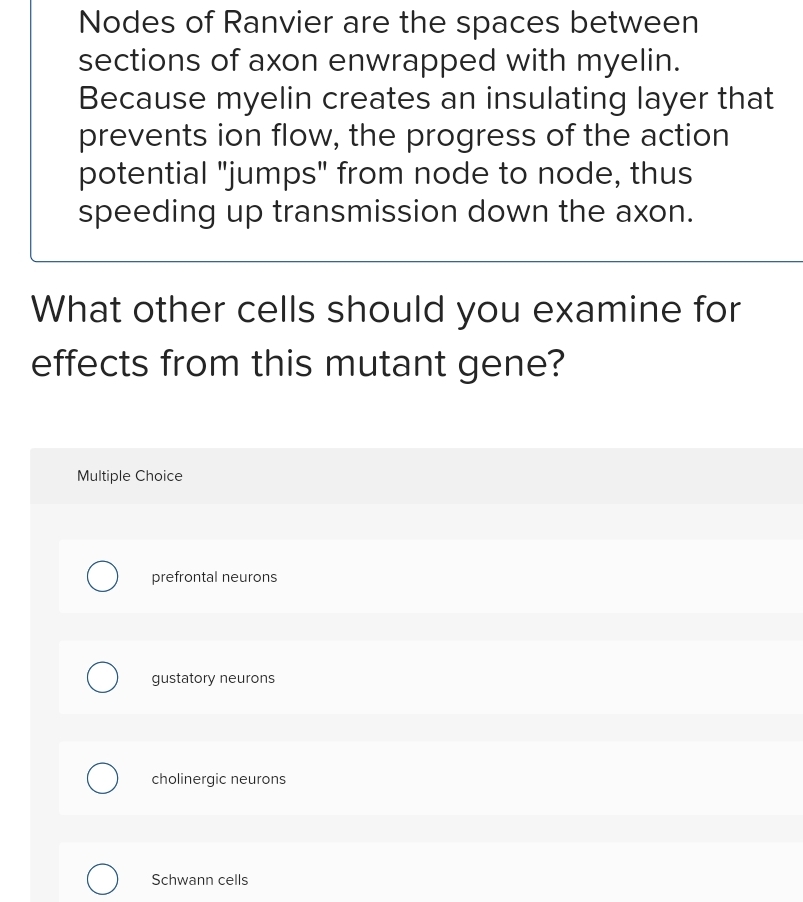 Nodes of Ranvier are the spaces between sections of axon enwrapped with myelin. Because myelin creates an insulating layer that prevents ion flow, the progress of the action potential "jumps" from node to node, thus speeding up transmission down the axon.

What other cells should you examine for effects from this mutant gene?

Multiple Choice

prefrontal neurons

gustatory neurons

cholinergic neurons

Schwann cells