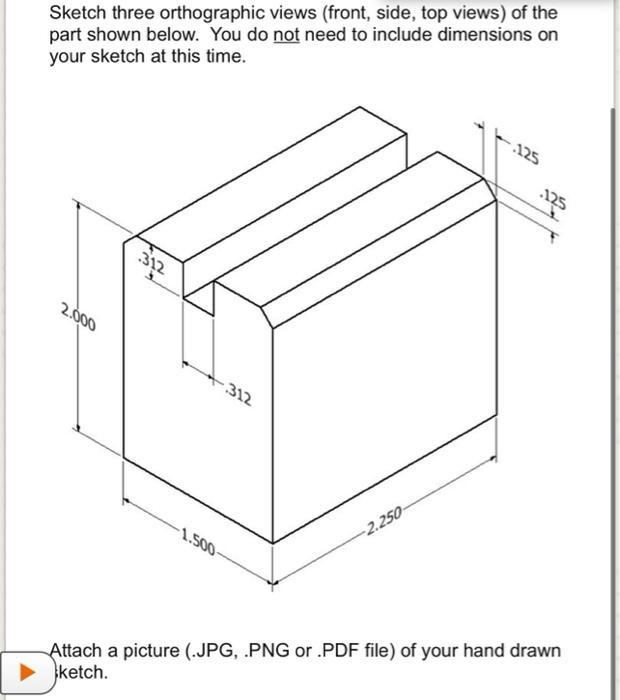 Sketch three orthographic views (front, side, top views) of the part shown below. You do not need to include dimensions on your sketch at this time.

.125

.125

.312

2.000

.312

1.500

2.250

Attach a picture (.JPG, .PNG or .PDF file) of your hand drawn sketch.