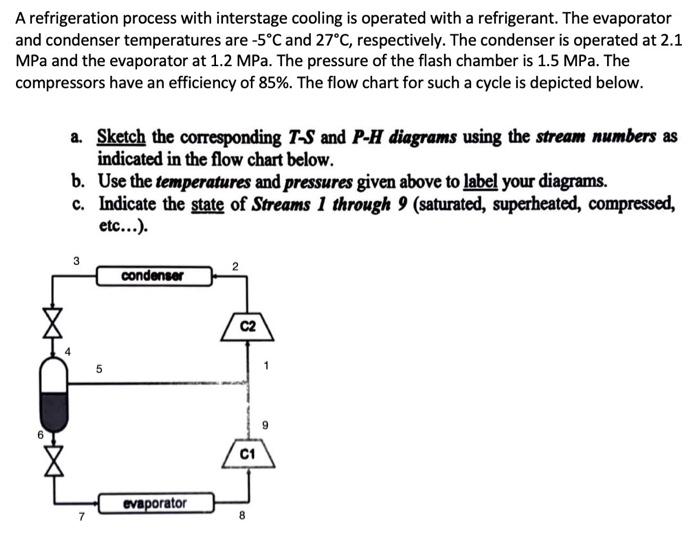 A refrigeration process with interstage cooling is operated with a refrigerant. The evaporator and condenser temperatures are -5°C and 27°C, respectively. The condenser is operated at 2.1 MPa and the evaporator at 1.2 MPa. The pressure of the flash chamber is 1.5 MPa. The compressors have an efficiency of 85%. The flow chart for such a cycle is depicted below.

a. Sketch the corresponding T-S and P-H diagrams using the stream numbers as indicated in the flow chart below.
b. Use the temperatures and pressures given above to label your diagrams.
c. Indicate the state of Streams 1 through 9 (saturated, superheated, compressed, etc...).

3
condenser
2
C2
4
5
1
9
6
C1
evaporator
7
8