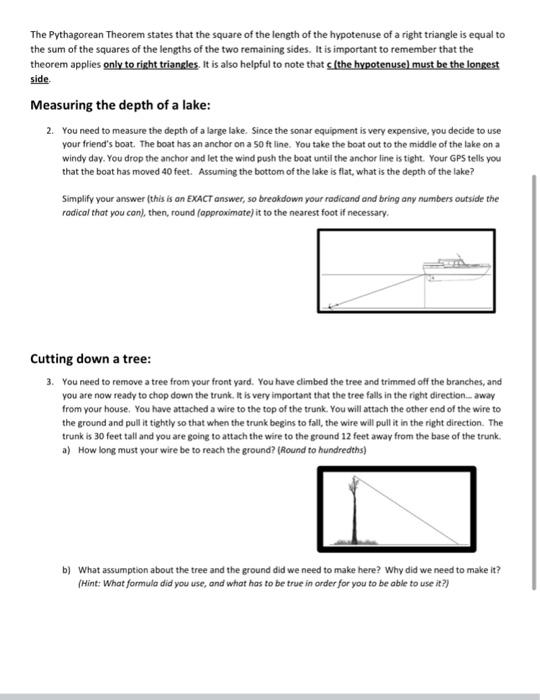 The Pythagorean Theorem states that the square of the length of the hypotenuse of a right triangle is equal to the sum of the squares of the lengths of the two remaining sides. It is important to remember that the theorem applies only to right triangles. It is also helpful to note that c (the hypotenuse) must be the longest side.

Measuring the depth of a lake:

2. You need to measure the depth of a large lake. Since the sonar equipment is very expensive, you decide to use your friend's boat. The boat has an anchor on a 50 ft line. You take the boat out to the middle of the lake on a windy day. You drop the anchor and let the wind push the boat until the anchor line is tight. Your GPS tells you that the boat has moved 40 feet. Assuming the bottom of the lake is flat, what is the depth of the lake?

Simplify your answer (this is an EXACT answer, so breakdown your radicand and bring any numbers outside the radical that you can), then, round (approximate) it to the nearest foot if necessary.

Cutting down a tree:

3. You need to remove a tree from your front yard. You have climbed the tree and trimmed off the branches, and you are now ready to chop down the trunk. It is very important that the tree falls in the right direction... away from your house. You have attached a wire to the top of the trunk. You will attach the other end of the wire to the ground and pull it tightly so that when the trunk begins to fall, the wire will pull it in the right direction. The trunk is 30 feet tall and you are going to attach the wire to the ground 12 feet away from the base of the trunk.
a) How long must your wire be to reach the ground? (Round to hundredths)

b) What assumption about the tree and the ground did we need to make here? Why did we need to make it? (Hint: What formula did you use, and what has to be true in order for you to be able to use it?)