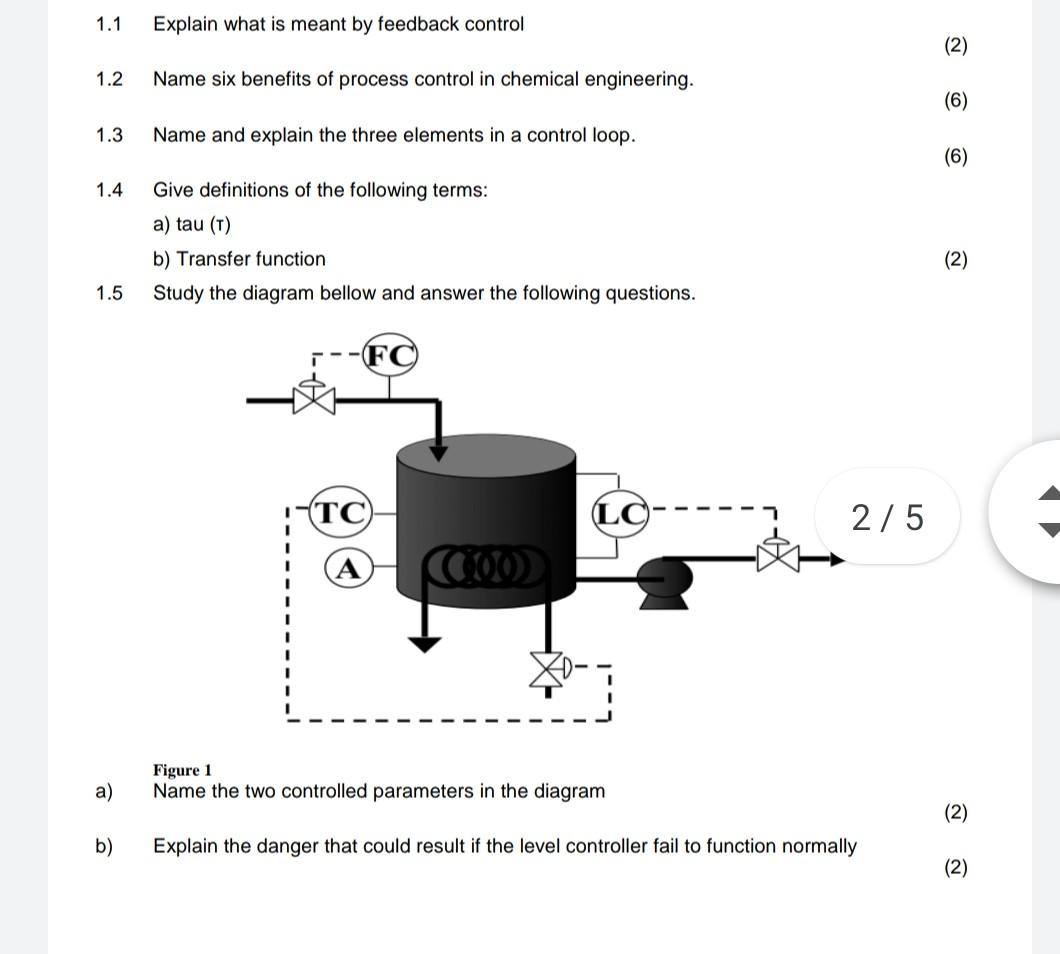 1.1 Explain what is meant by feedback control

(2)

1.2 Name six benefits of process control in chemical engineering.

(6)

1.3 Name and explain the three elements in a control loop.

(6)

1.4 Give definitions of the following terms:

a) tau (τ)

b) Transfer function

(2)

1.5 Study the diagram bellow and answer the following questions.

FC

TC

A

LC

2 / 5

Figure 1

a) Name the two controlled parameters in the diagram

(2)

b) Explain the danger that could result if the level controller fail to function normally

(2)