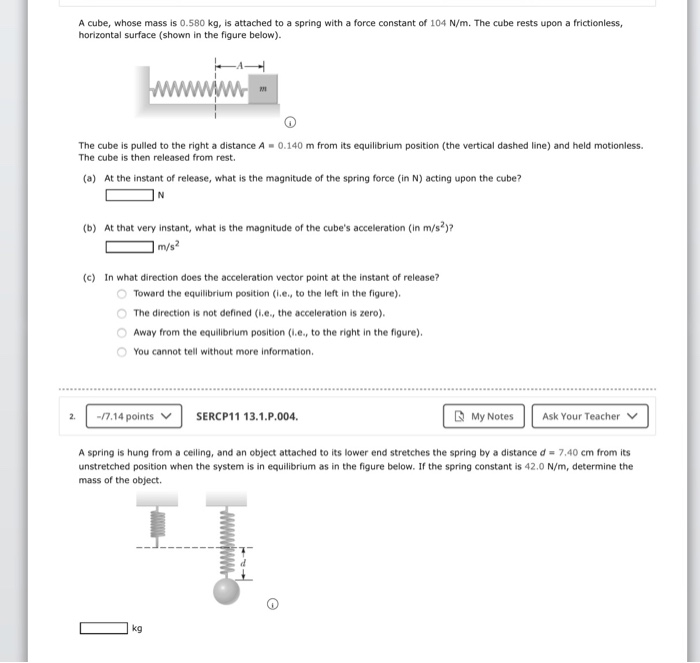 A cube, whose mass is 0.580 kg, is attached to a spring with a force constant of 104 N/m. The cube rests upon a frictionless, horizontal surface (shown in the figure below).

A

m

The cube is pulled to the right a distance $A = 0.140$ m from its equilibrium position (the vertical dashed line) and held motionless. The cube is then released from rest.

(a) At the instant of release, what is the magnitude of the spring force (in N) acting upon the cube?

N

(b) At that very instant, what is the magnitude of the cube's acceleration (in $m/s^2$)?

$m/s^2$

(c) In what direction does the acceleration vector point at the instant of release?

Toward the equilibrium position (i.e., to the left in the figure).

The direction is not defined (i.e., the acceleration is zero).

Away from the equilibrium position (i.e., to the right in the figure).

You cannot tell without more information.

2. -/7.14 points SERCP11 13.1.P.004. My Notes Ask Your Teacher

A spring is hung from a ceiling, and an object attached to its lower end stretches the spring by a distance $d = 7.40$ cm from its unstretched position when the system is in equilibrium as in the figure below. If the spring constant is 42.0 N/m, determine the mass of the object.

d

kg