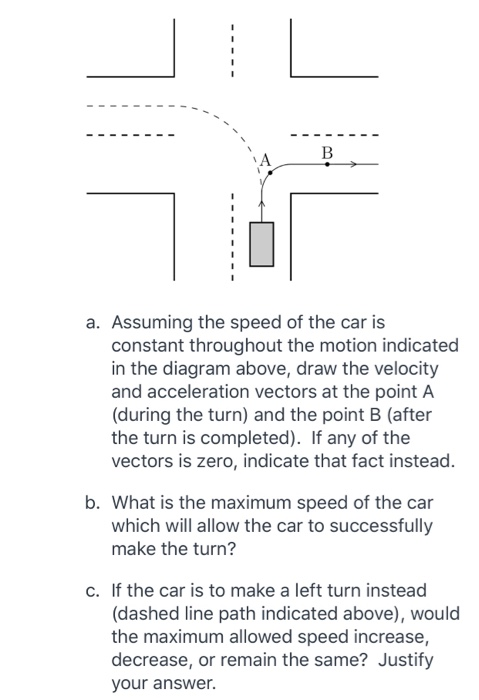 A B

a. Assuming the speed of the car is constant throughout the motion indicated in the diagram above, draw the velocity and acceleration vectors at the point A (during the turn) and the point B (after the turn is completed). If any of the vectors is zero, indicate that fact instead.

b. What is the maximum speed of the car which will allow the car to successfully make the turn?

c. If the car is to make a left turn instead (dashed line path indicated above), would the maximum allowed speed increase, decrease, or remain the same? Justify your answer.