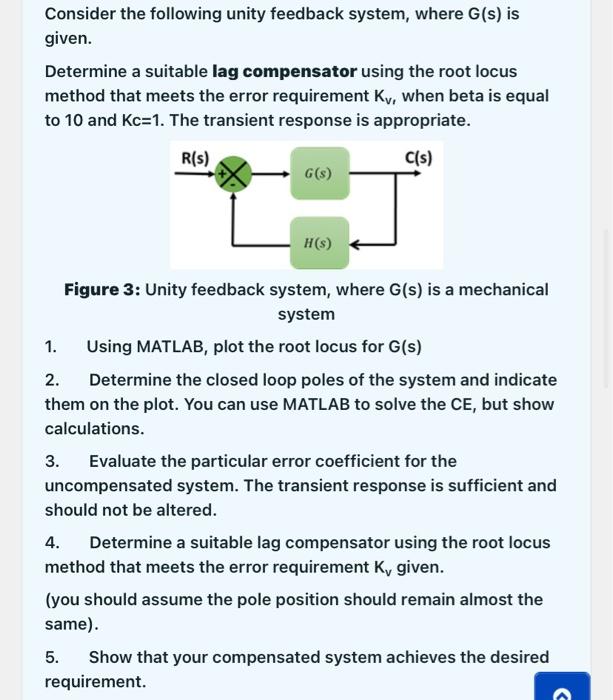 Consider the following unity feedback system, where G(s) is given.

Determine a suitable **lag compensator** using the root locus method that meets the error requirement $K_v$, when beta is equal to 10 and Kc=1. The transient response is appropriate.

R(s)

+

-

$G(s)$

C(s)

$H(s)$

**Figure 3:** Unity feedback system, where G(s) is a mechanical system

1. Using MATLAB, plot the root locus for G(s)

2. Determine the closed loop poles of the system and indicate them on the plot. You can use MATLAB to solve the CE, but show calculations.

3. Evaluate the particular error coefficient for the uncompensated system. The transient response is sufficient and should not be altered.

4. Determine a suitable lag compensator using the root locus method that meets the error requirement $K_v$ given.

(you should assume the pole position should remain almost the same).

5. Show that your compensated system achieves the desired requirement.