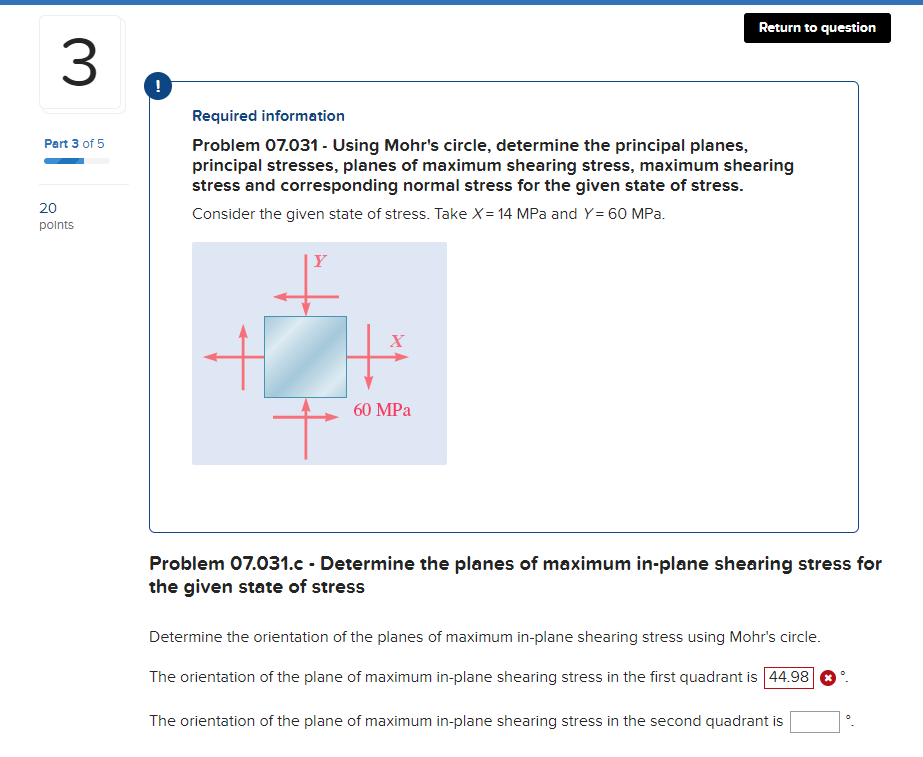 3

Part 3 of 5

20
points

Return to question

!

Required information

Problem 07.031 - Using Mohr's circle, determine the principal planes, principal stresses, planes of maximum shearing stress, maximum shearing stress and corresponding normal stress for the given state of stress.

Consider the given state of stress. Take $X = 14$ MPa and $Y = 60$ MPa.

Y

X

60 MPa

Problem 07.031.c - Determine the planes of maximum in-plane shearing stress for the given state of stress

Determine the orientation of the planes of maximum in-plane shearing stress using Mohr's circle.

The orientation of the plane of maximum in-plane shearing stress in the first quadrant is 44.98 °.

The orientation of the plane of maximum in-plane shearing stress in the second quadrant is °.