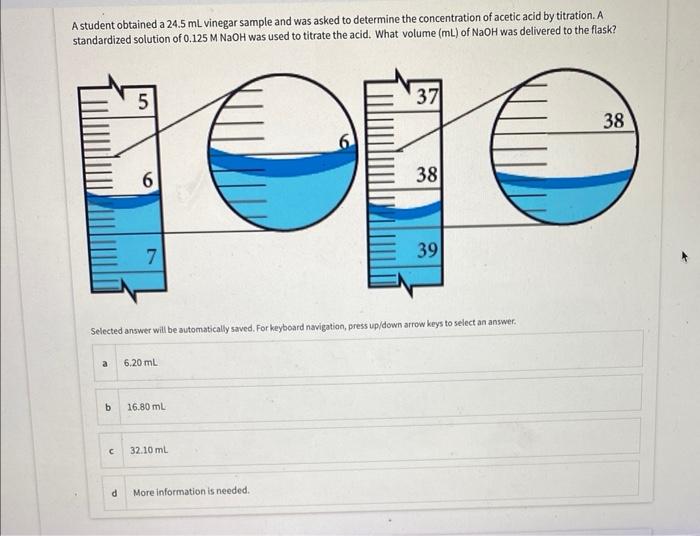 A student obtained a 24.5 mL vinegar sample and was asked to determine the concentration of acetic acid by titration. A standardized solution of 0.125 M NaOH was used to titrate the acid. What volume (mL) of NaOH was delivered to the flask?

5
6
7
6
37
38
39
38

Selected answer will be automatically saved. For keyboard navigation, press up/down arrow keys to select an answer.

a 6.20 mL

b 16.80 mL

c 32.10 mL

d More information is needed.