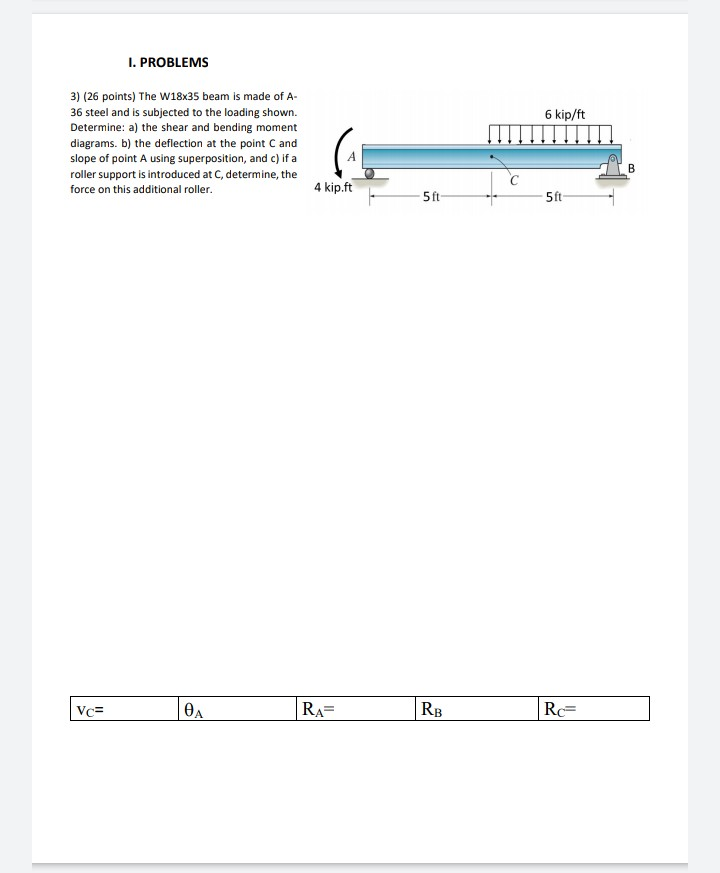 I. PROBLEMS

3) (26 points) The W18x35 beam is made of A-36 steel and is subjected to the loading shown. Determine: a) the shear and bending moment diagrams. b) the deflection at the point C and slope of point A using superposition, and c) if a roller support is introduced at C, determine, the force on this additional roller.

6 kip/ft

A

B

C

4 kip.ft

5 ft

5 ft

| $v_C$= | $\theta_A$ | $R_A$= | $R_B$ | $R_C$= |
|---|---|---|---|---|