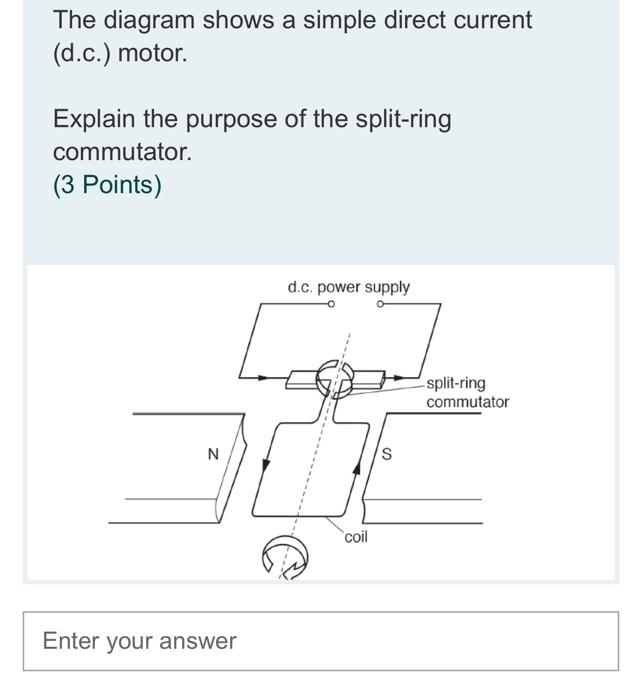 The diagram shows a simple direct current (d.c.) motor.

Explain the purpose of the split-ring commutator.
(3 Points)

d.c. power supply

split-ring commutator

N

S

coil

Enter your answer