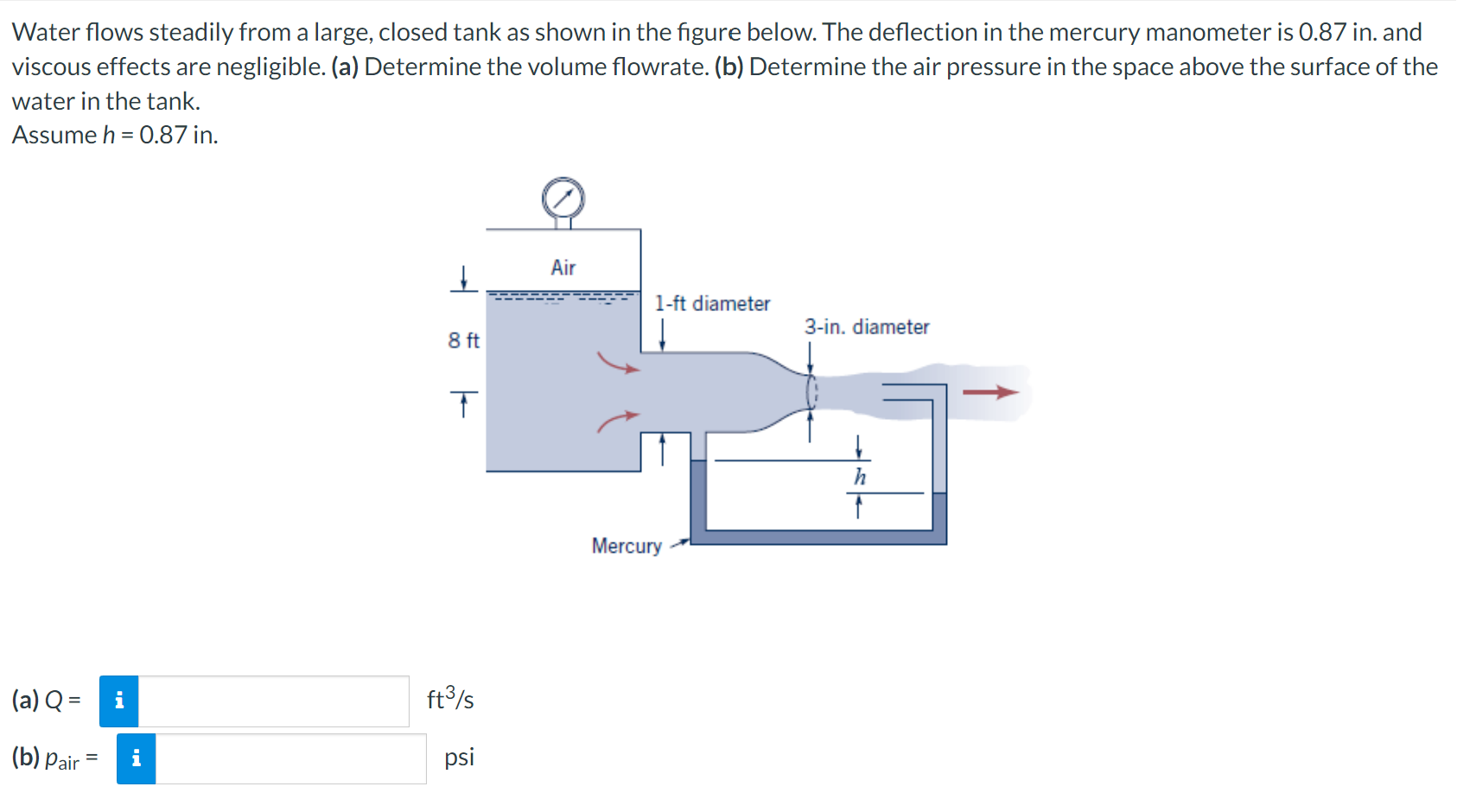 Water flows steadily from a large, closed tank as shown in the figure below. The deflection in the mercury manometer is 0.87 in. and viscous effects are negligible. (a) Determine the volume flowrate. (b) Determine the air pressure in the space above the surface of the water in the tank.
Assume $h$ = 0.87 in.

Air

8 ft

1-ft diameter

3-in. diameter

$h$

Mercury

(a) $Q$ = i $ft^3/s$

(b) $p_{air}$ = i psi