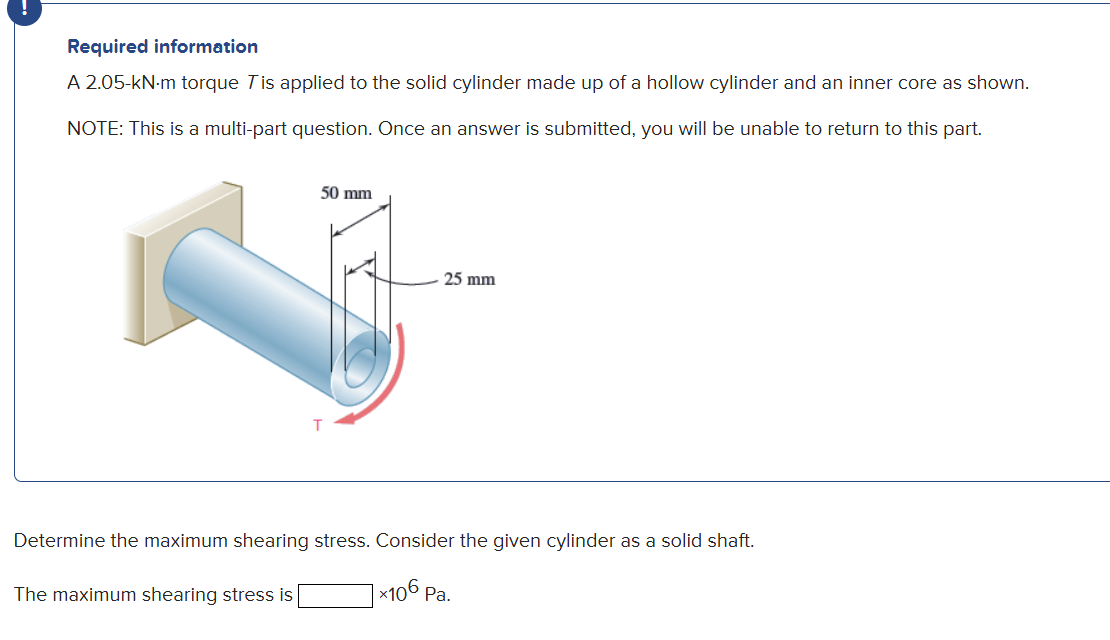 !

Required information

A 2.05-kN·m torque $T$ is applied to the solid cylinder made up of a hollow cylinder and an inner core as shown.

NOTE: This is a multi-part question. Once an answer is submitted, you will be unable to return to this part.

50 mm

25 mm

T

Determine the maximum shearing stress. Consider the given cylinder as a solid shaft.

The maximum shearing stress is $\times 10^6$ Pa.