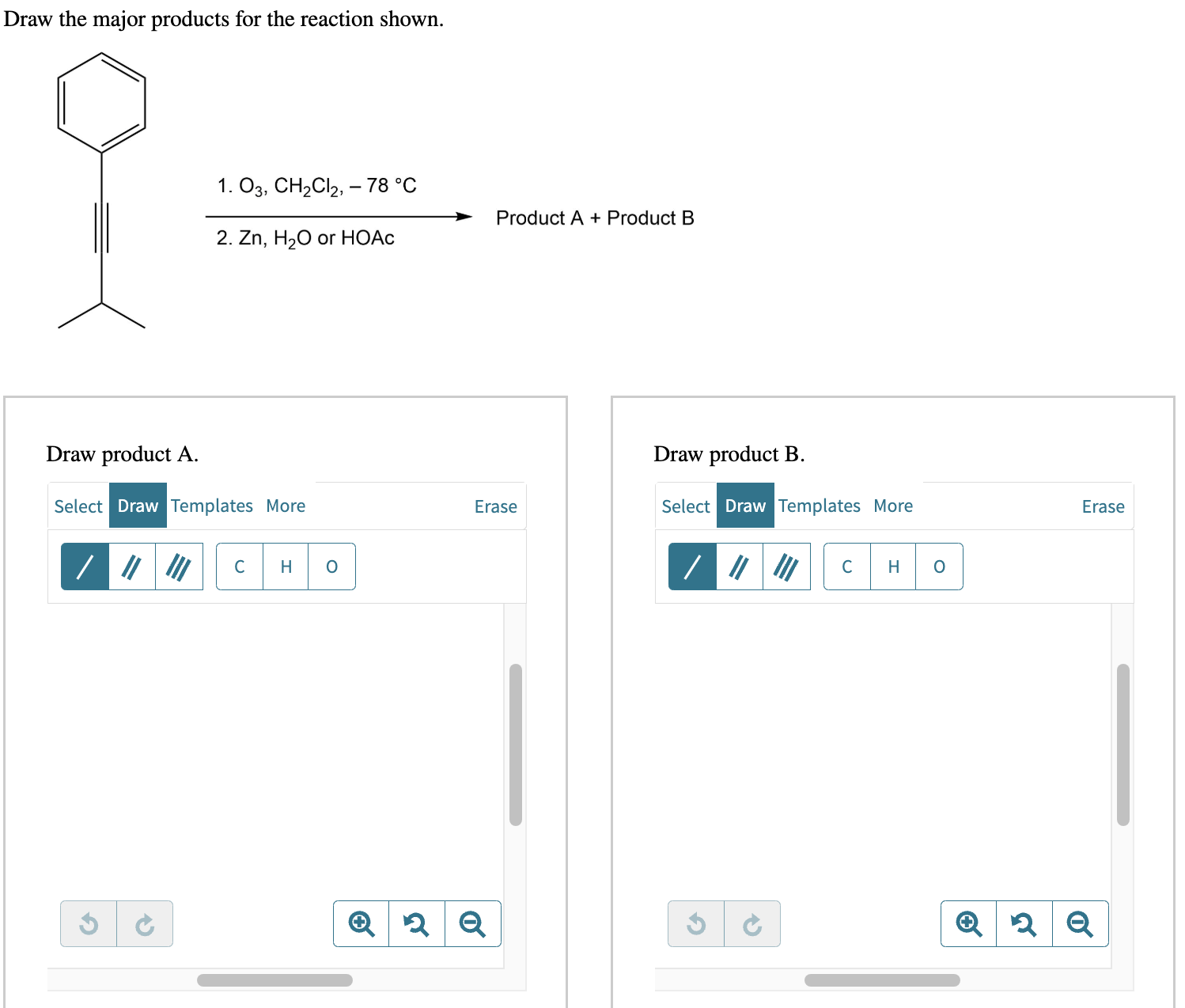 Draw the major products for the reaction shown.

1. $O_3$, $CH_2Cl_2$, – 78 °C

2. Zn, $H_2O$ or HOAc

Product A + Product B

Draw product A.

Select Draw Templates More Erase

C H O

Draw product B.

Select Draw Templates More Erase

C H O