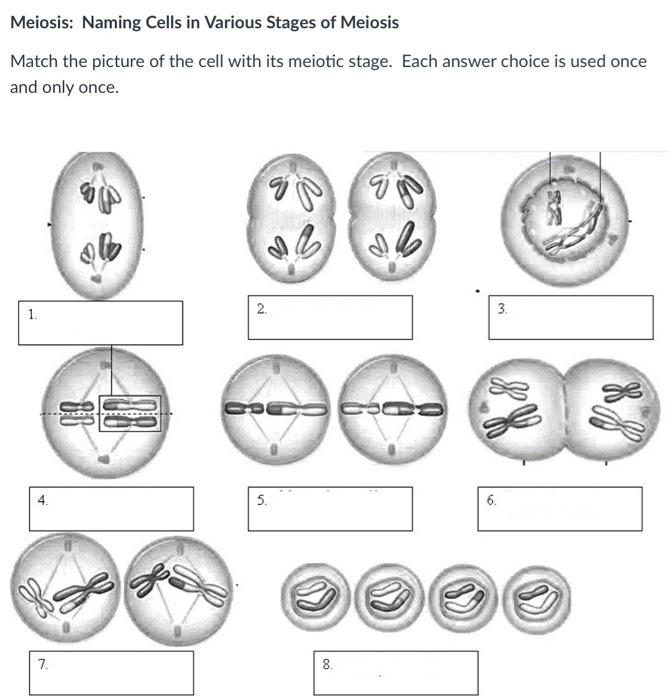 Meiosis: Naming Cells in Various Stages of Meiosis

Match the picture of the cell with its meiotic stage. Each answer choice is used once and only once.

1.

2.

3.

4.

5.

6.

7.

8.