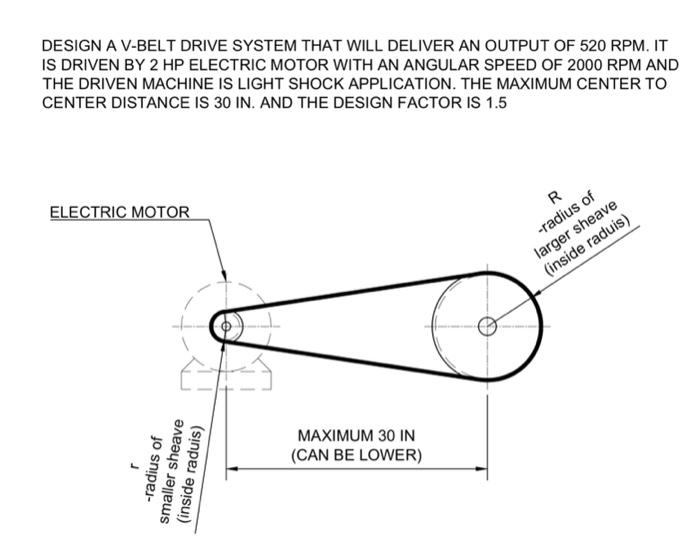 DESIGN A V-BELT DRIVE SYSTEM THAT WILL DELIVER AN OUTPUT OF 520 RPM. IT IS DRIVEN BY 2 HP ELECTRIC MOTOR WITH AN ANGULAR SPEED OF 2000 RPM AND THE DRIVEN MACHINE IS LIGHT SHOCK APPLICATION. THE MAXIMUM CENTER TO CENTER DISTANCE IS 30 IN. AND THE DESIGN FACTOR IS 1.5

ELECTRIC MOTOR

R
-radius of
larger sheave
(inside raduis)

r
-radius of
smaller sheave
(inside raduis)

MAXIMUM 30 IN
(CAN BE LOWER)