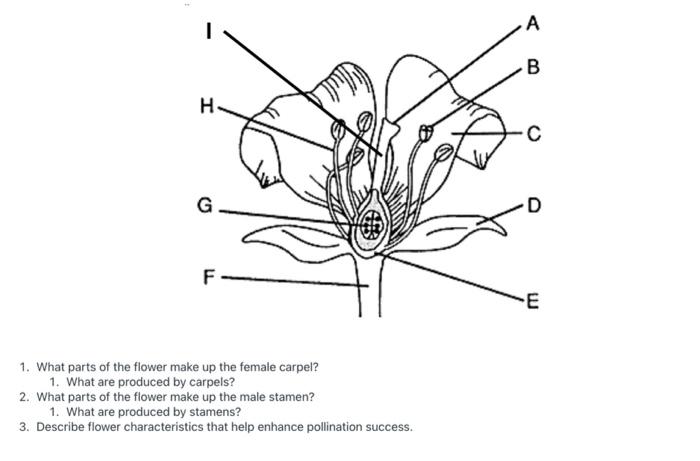 I
A
B
H
C
G
D
F
E

1. What parts of the flower make up the female carpel?
1. What are produced by carpels?
2. What parts of the flower make up the male stamen?
1. What are produced by stamens?
3. Describe flower characteristics that help enhance pollination success.