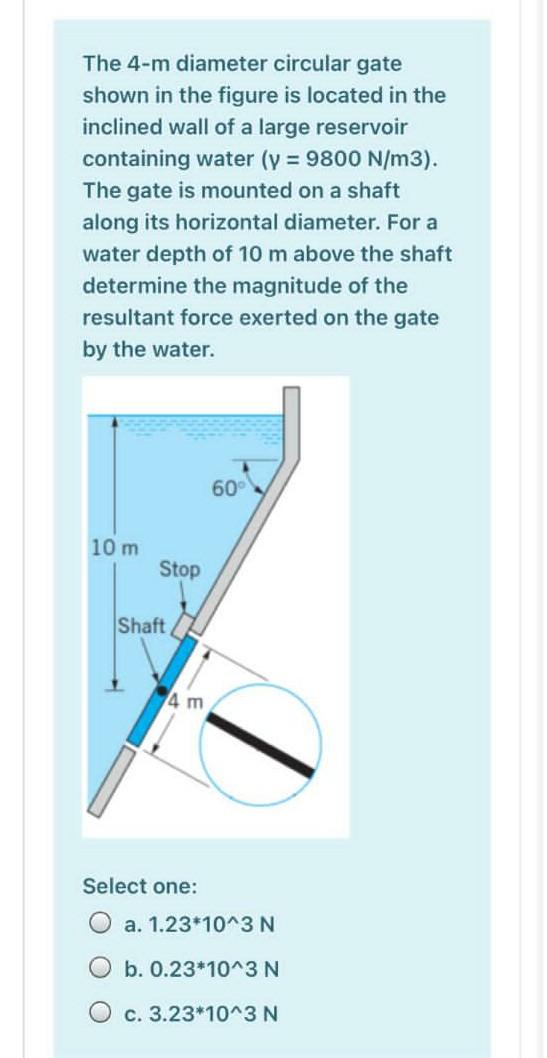 The 4-m diameter circular gate shown in the figure is located in the inclined wall of a large reservoir containing water (γ = 9800 N/m3). The gate is mounted on a shaft along its horizontal diameter. For a water depth of 10 m above the shaft determine the magnitude of the resultant force exerted on the gate by the water.

60°

10 m

Stop

Shaft

4 m

Select one:

a. 1.23*10^3 N

b. 0.23*10^3 N

c. 3.23*10^3 N