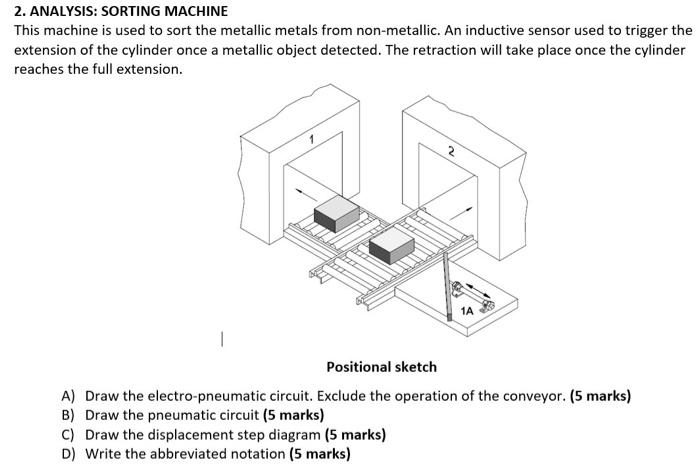 2. ANALYSIS: SORTING MACHINE

This machine is used to sort the metallic metals from non-metallic. An inductive sensor used to trigger the extension of the cylinder once a metallic object detected. The retraction will take place once the cylinder reaches the full extension.

1

2

1A

Positional sketch

A) Draw the electro-pneumatic circuit. Exclude the operation of the conveyor. (5 marks)
B) Draw the pneumatic circuit (5 marks)
C) Draw the displacement step diagram (5 marks)
D) Write the abbreviated notation (5 marks)