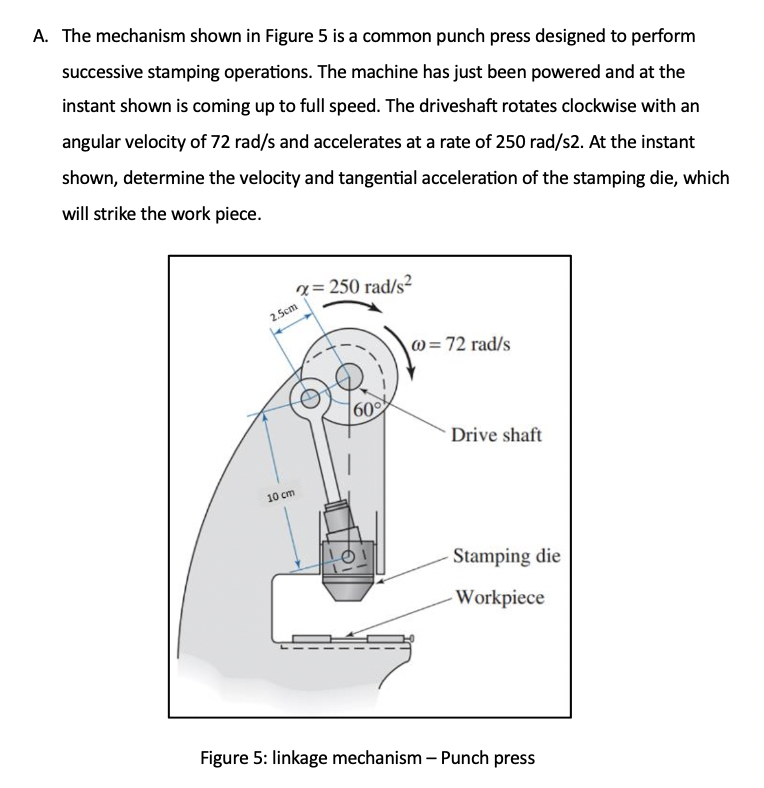 A. The mechanism shown in Figure 5 is a common punch press designed to perform successive stamping operations. The machine has just been powered and at the instant shown is coming up to full speed. The driveshaft rotates clockwise with an angular velocity of 72 rad/s and accelerates at a rate of 250 rad/s2. At the instant shown, determine the velocity and tangential acceleration of the stamping die, which will strike the work piece.

$\alpha = 250$ rad/s$^2$

2.5cm

$\omega = 72$ rad/s

60°

Drive shaft

10 cm

Stamping die

Workpiece

Figure 5: linkage mechanism – Punch press