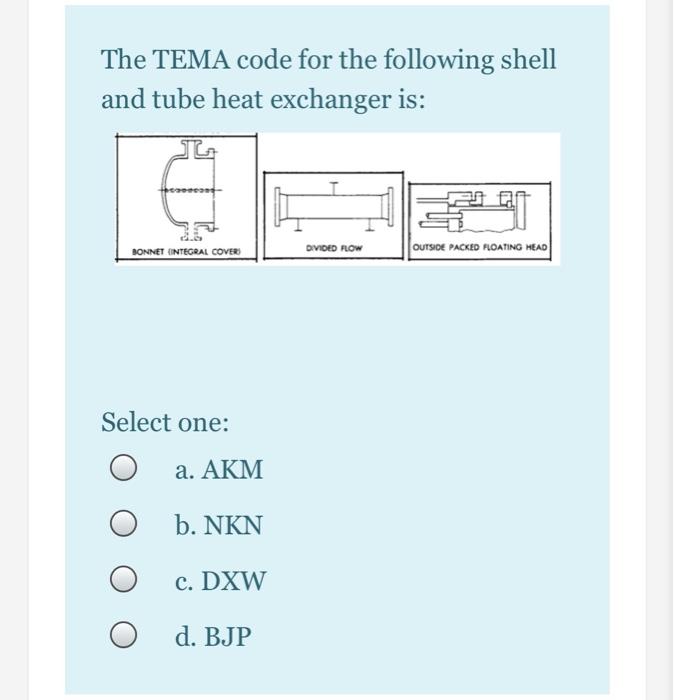 The TEMA code for the following shell and tube heat exchanger is:

BONNET (INTEGRAL COVER)

DIVIDED FLOW

OUTSIDE PACKED FLOATING HEAD

Select one:

a. AKM

b. NKN

c. DXW

d. BJP