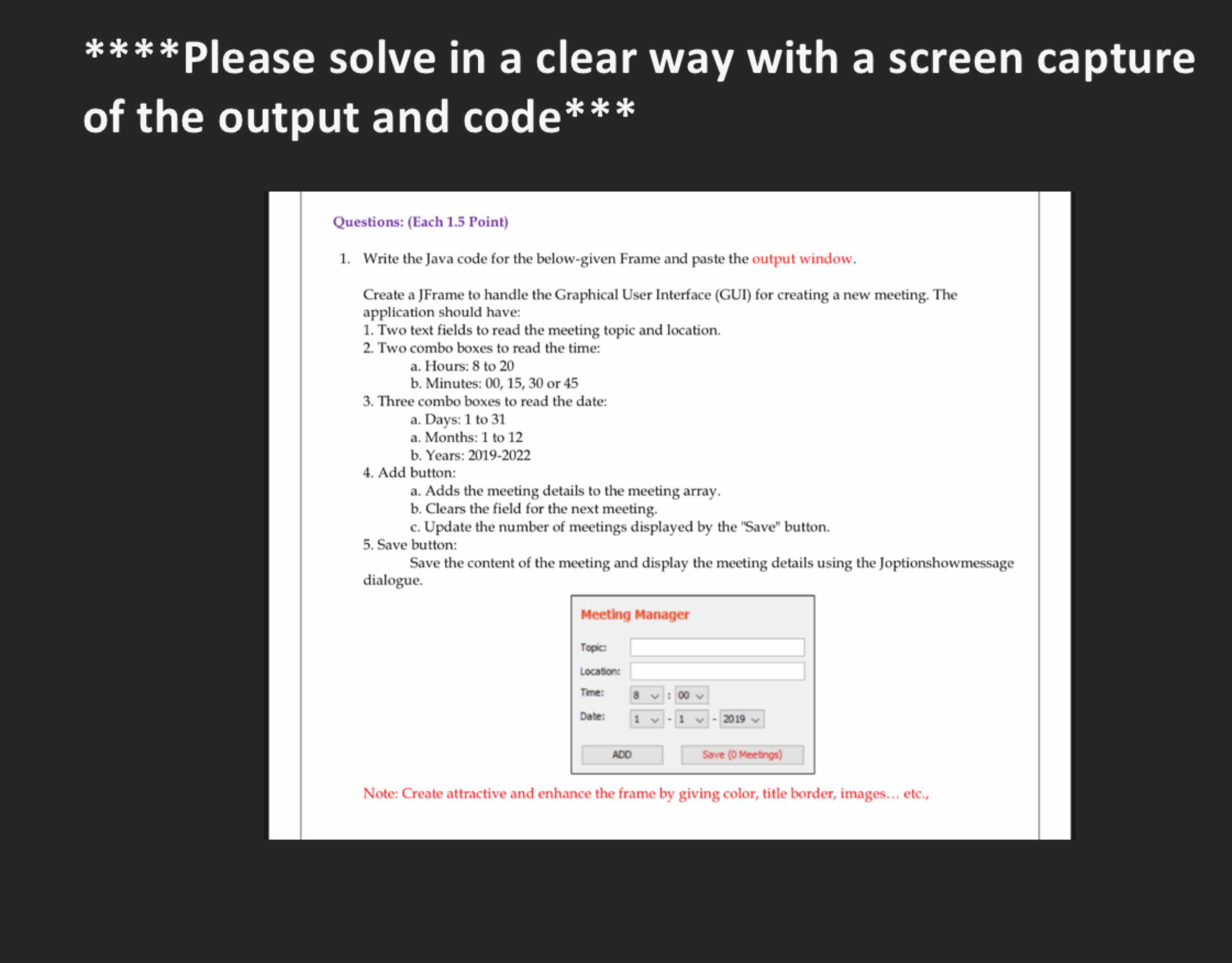 ****Please solve in a clear way with a screen capture of the output and code***

Questions: (Each 1.5 Point)

1. Write the Java code for the below-given Frame and paste the output window.

Create a JFrame to handle the Graphical User Interface (GUI) for creating a new meeting. The application should have:
1. Two text fields to read the meeting topic and location.
2. Two combo boxes to read the time:
a. Hours: 8 to 20
b. Minutes: 00, 15, 30 or 45
3. Three combo boxes to read the date:
a. Days: 1 to 31
a. Months: 1 to 12
b. Years: 2019-2022
4. Add button:
a. Adds the meeting details to the meeting array.
b. Clears the field for the next meeting.
c. Update the number of meetings displayed by the "Save" button.
5. Save button:
Save the content of the meeting and display the meeting details using the Joptionshowmessage dialogue.

Meeting Manager

Topic:

Location:

Time: 8 : 00

Date: 1 - 1 - 2019

ADD

Save (0 Meetings)

Note: Create attractive and enhance the frame by giving color, title border, images... etc.,