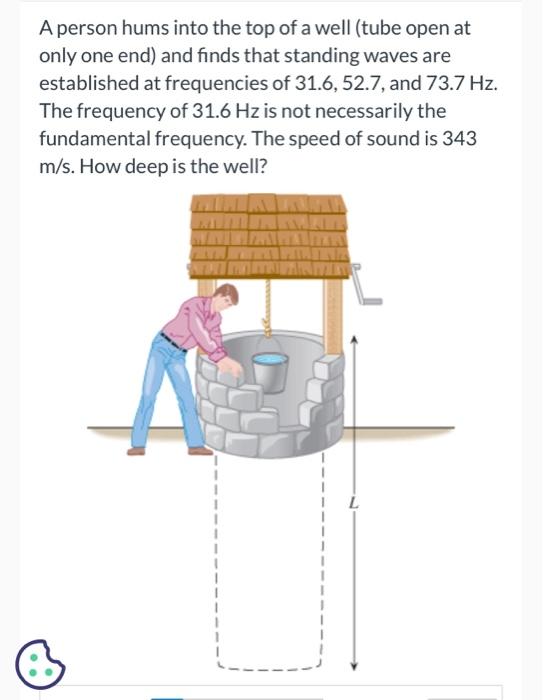 A person hums into the top of a well (tube open at only one end) and finds that standing waves are established at frequencies of 31.6, 52.7, and 73.7 Hz. The frequency of 31.6 Hz is not necessarily the fundamental frequency. The speed of sound is 343 m/s. How deep is the well?

$L$