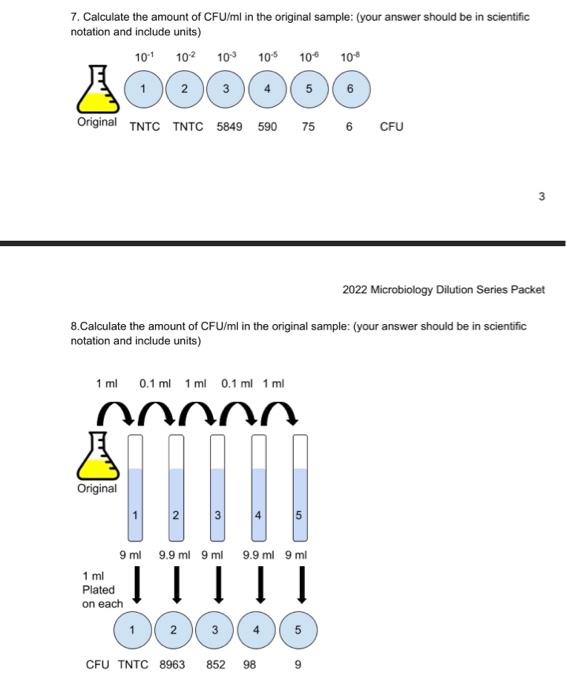 7. Calculate the amount of CFU/ml in the original sample: (your answer should be in scientific notation and include units)

$10^{-1}$ $10^{-2}$ $10^{-3}$ $10^{-5}$ $10^{-6}$ $10^{-8}$

1 2 3 4 5 6

Original TNTC TNTC 5849 590 75 6 CFU

3

2022 Microbiology Dilution Series Packet

8.Calculate the amount of CFU/ml in the original sample: (your answer should be in scientific notation and include units)

1 ml 0.1 ml 1 ml 0.1 ml 1 ml

Original

1 2 3 4 5

9 ml 9.9 ml 9 ml 9.9 ml 9 ml

1 ml Plated on each

1 2 3 4 5

CFU TNTC 8963 852 98 9