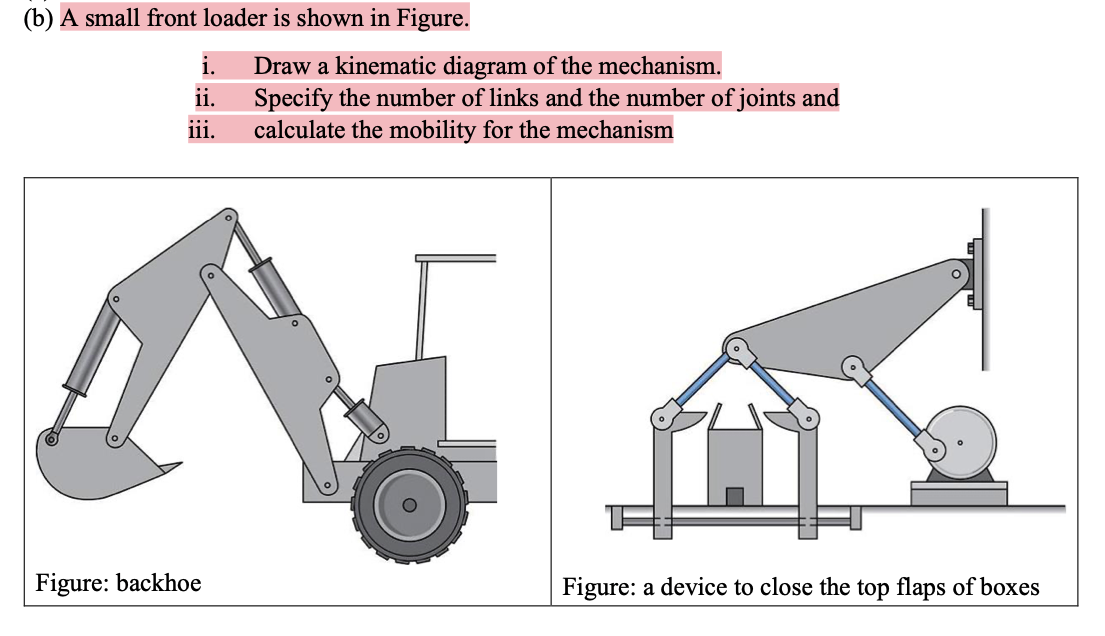 (b) A small front loader is shown in Figure.

i. Draw a kinematic diagram of the mechanism.
ii. Specify the number of links and the number of joints and
iii. calculate the mobility for the mechanism

Figure: backhoe

Figure: a device to close the top flaps of boxes