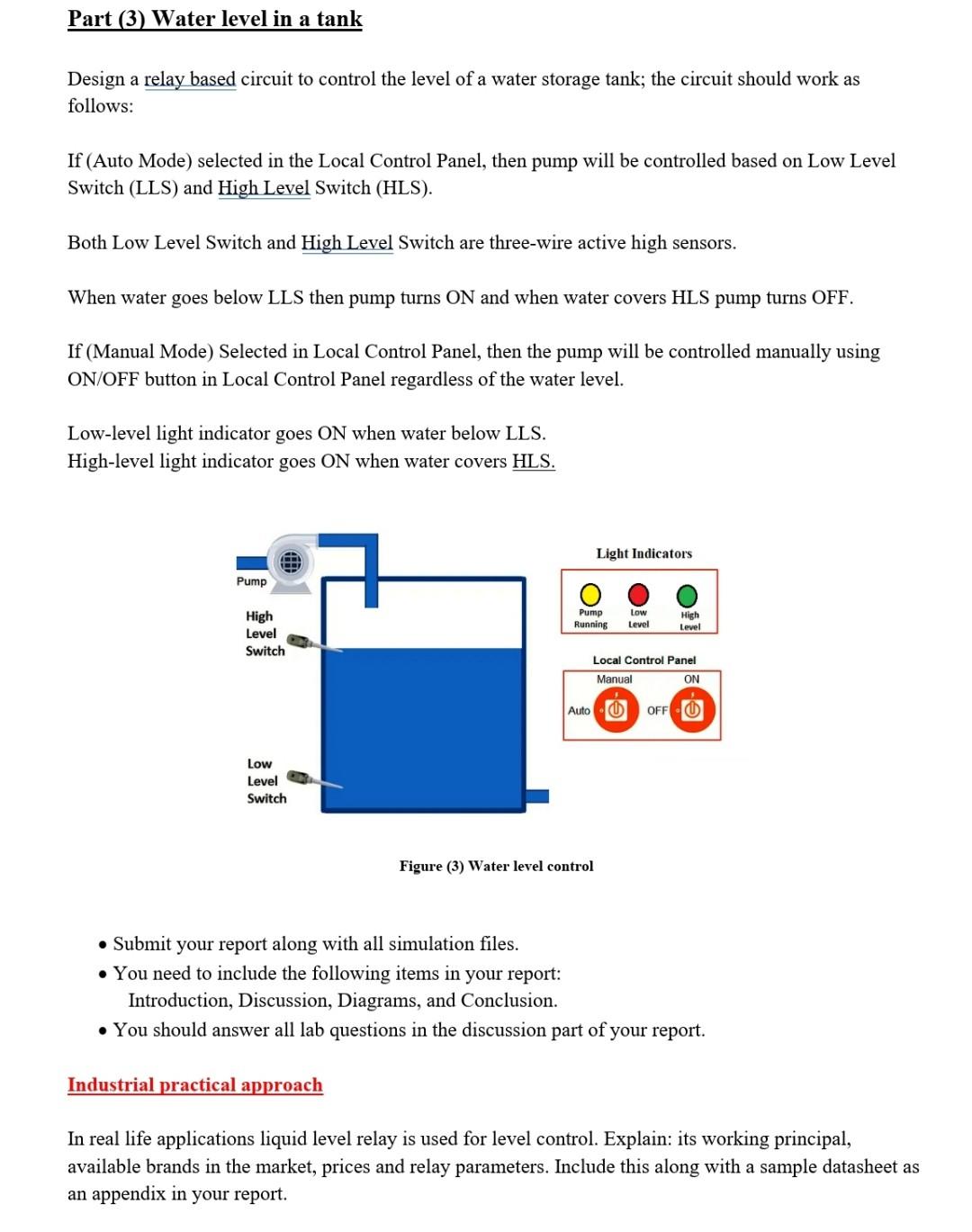 Part (3) Water level in a tank

Design a relay based circuit to control the level of a water storage tank; the circuit should work as follows:

If (Auto Mode) selected in the Local Control Panel, then pump will be controlled based on Low Level Switch (LLS) and High Level Switch (HLS).

Both Low Level Switch and High Level Switch are three-wire active high sensors.

When water goes below LLS then pump turns ON and when water covers HLS pump turns OFF.

If (Manual Mode) Selected in Local Control Panel, then the pump will be controlled manually using ON/OFF button in Local Control Panel regardless of the water level.

Low-level light indicator goes ON when water below LLS.
High-level light indicator goes ON when water covers HLS.

Pump

High Level Switch

Low Level Switch

Light Indicators

Pump Running

Low Level

High Level

Local Control Panel

Manual

ON

Auto

OFF

Figure (3) Water level control

• Submit your report along with all simulation files.
• You need to include the following items in your report:
Introduction, Discussion, Diagrams, and Conclusion.
• You should answer all lab questions in the discussion part of your report.

Industrial practical approach

In real life applications liquid level relay is used for level control. Explain: its working principal, available brands in the market, prices and relay parameters. Include this along with a sample datasheet as an appendix in your report.