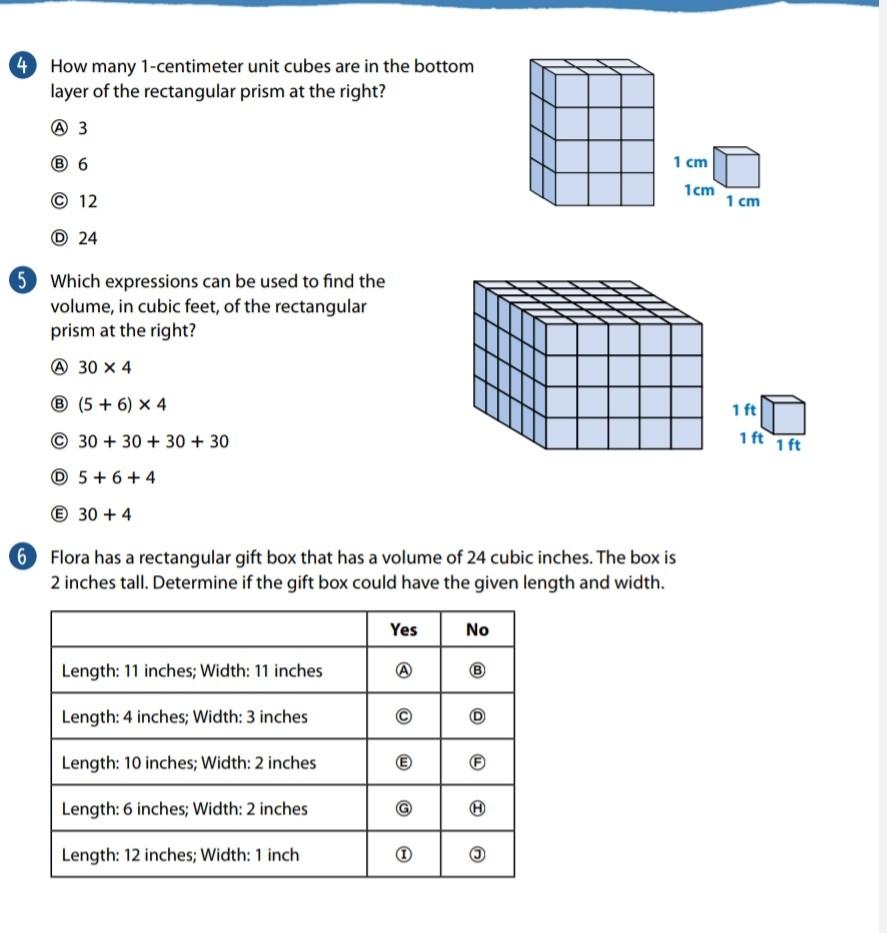 4 How many 1-centimeter unit cubes are in the bottom layer of the rectangular prism at the right?

Ⓐ 3

Ⓑ 6

Ⓒ 12

Ⓓ 24

1 cm
1cm
1 cm

5 Which expressions can be used to find the volume, in cubic feet, of the rectangular prism at the right?

Ⓐ $30 \times 4$

Ⓑ $(5 + 6) \times 4$

Ⓒ $30 + 30 + 30 + 30$

Ⓓ $5 + 6 + 4$

Ⓔ $30 + 4$

1 ft
1 ft
1 ft

6 Flora has a rectangular gift box that has a volume of 24 cubic inches. The box is 2 inches tall. Determine if the gift box could have the given length and width.

| | Yes | No |
|---|---|---|
| Length: 11 inches; Width: 11 inches | Ⓐ | Ⓑ |
| Length: 4 inches; Width: 3 inches | Ⓒ | Ⓓ |
| Length: 10 inches; Width: 2 inches | Ⓔ | Ⓕ |
| Length: 6 inches; Width: 2 inches | Ⓖ | Ⓗ |
| Length: 12 inches; Width: 1 inch | Ⓘ | Ⓙ |