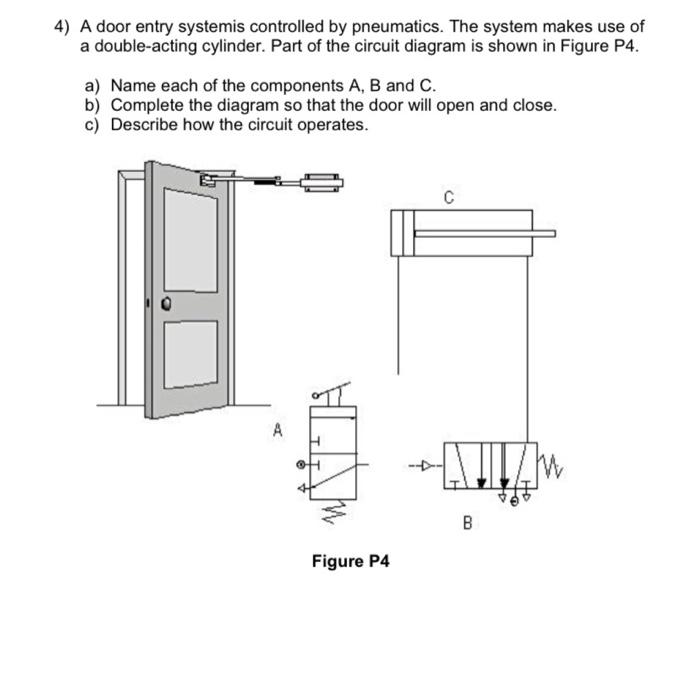 4) A door entry systemis controlled by pneumatics. The system makes use of a double-acting cylinder. Part of the circuit diagram is shown in Figure P4.

a) Name each of the components A, B and C.
b) Complete the diagram so that the door will open and close.
c) Describe how the circuit operates.

C

A

B

Figure P4